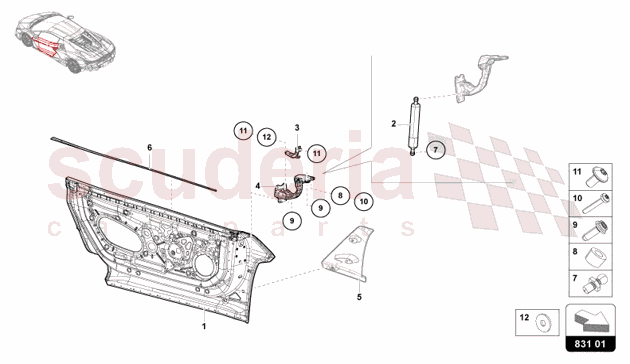 scuderia
car parts

6
11
12
3
11
2
7
4
8
10
9
9
5
1
11
10
9
8
7
12
831 01