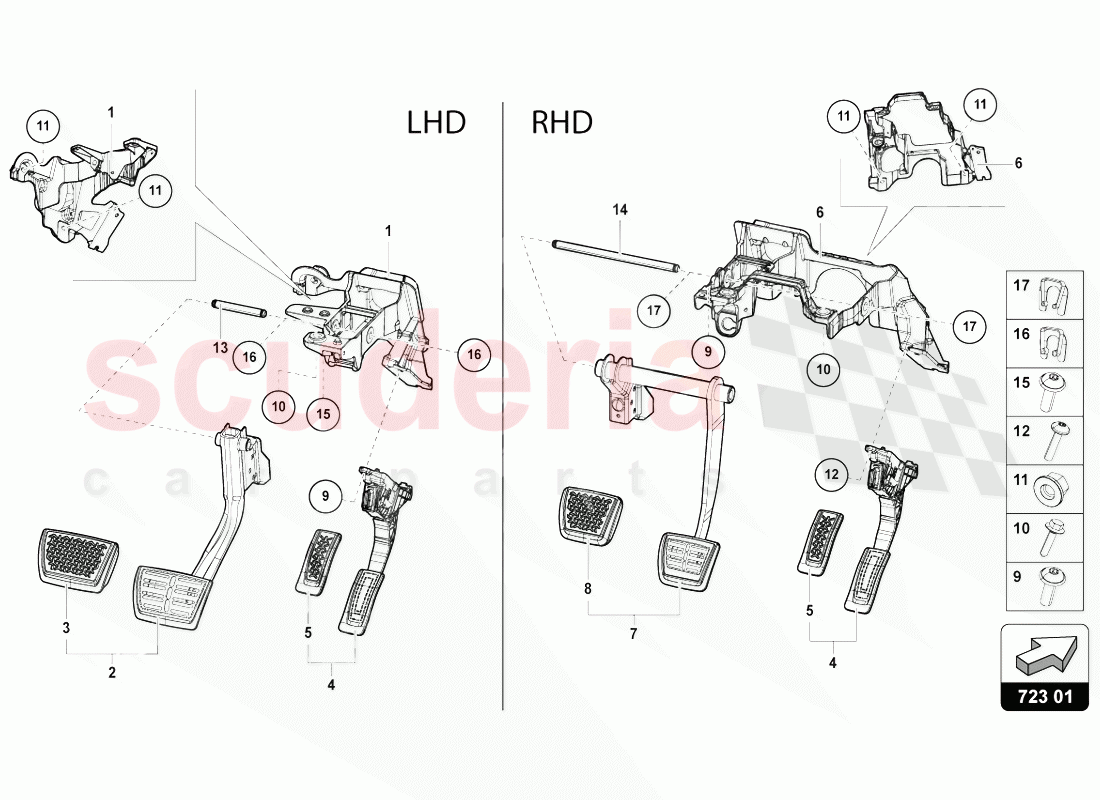 LHD

RHD

11
1
11

1
13
16
16
10
15
9
3
2
5
4

11
11
6
14
6
17
17
9
10
12
8
7
5
4

17
16
15
12
11
10
9

723 01

scuderia
car parts