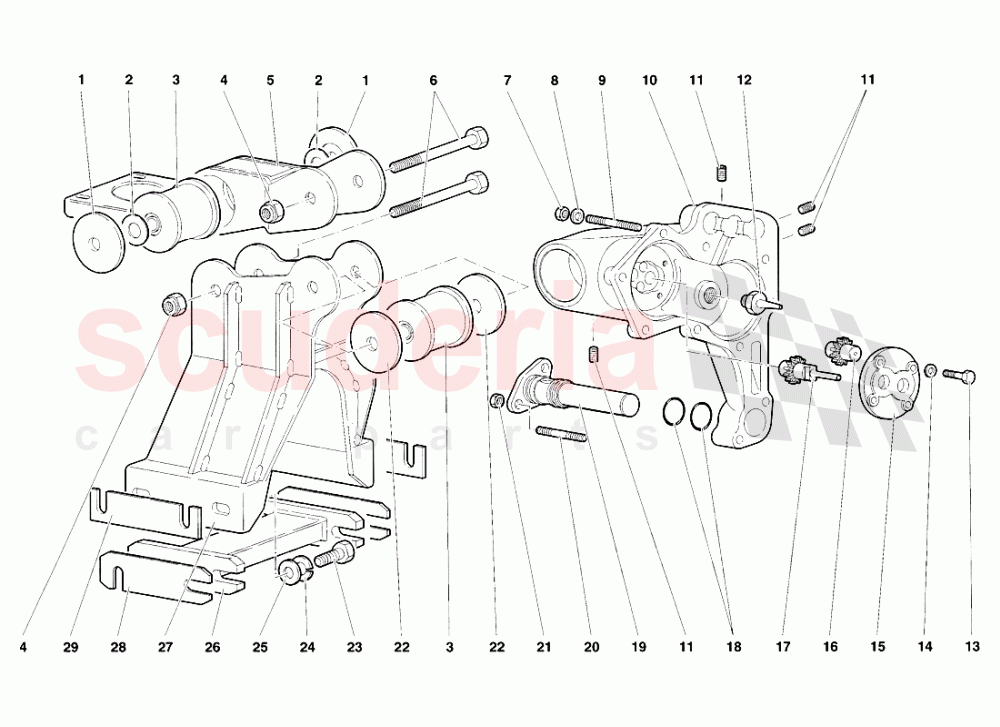 1 2 3 4 5 2 1 6 7 8 9 10 11 12 11

scuderia
car parts

4 29 28 27 26 25 24 23 22 3 22 21 20 19 11 18 17 16 15 14 13