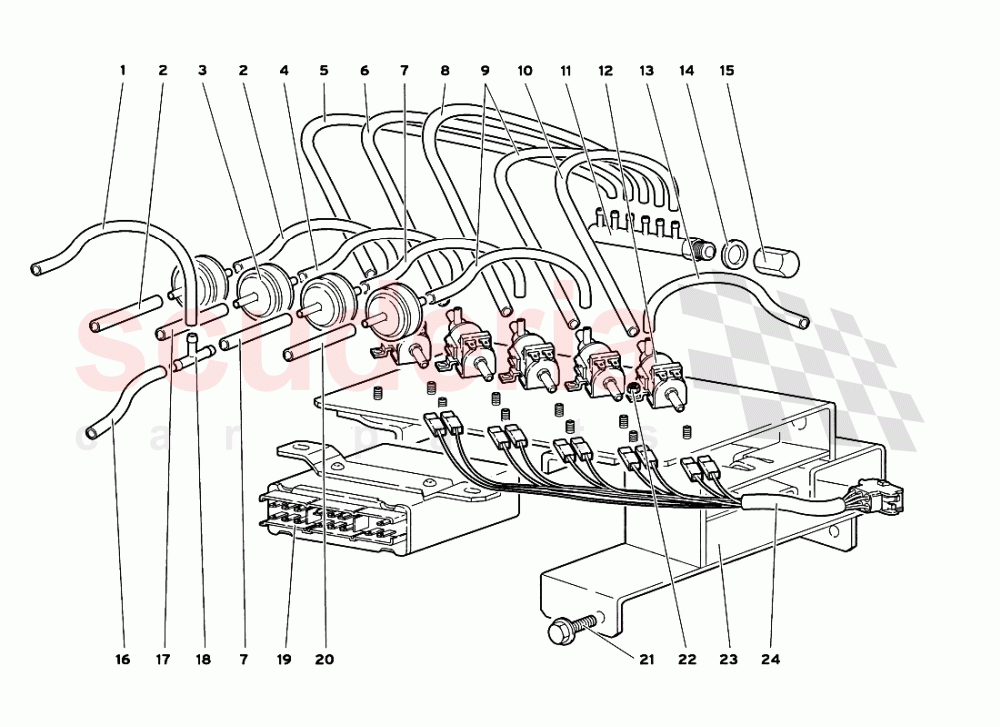 1 2 3 2 4 5 6 7 8 9 10 11 12 13 14 15

scuderia
car parts

16 17 18 7 19 20 21 22 23 24