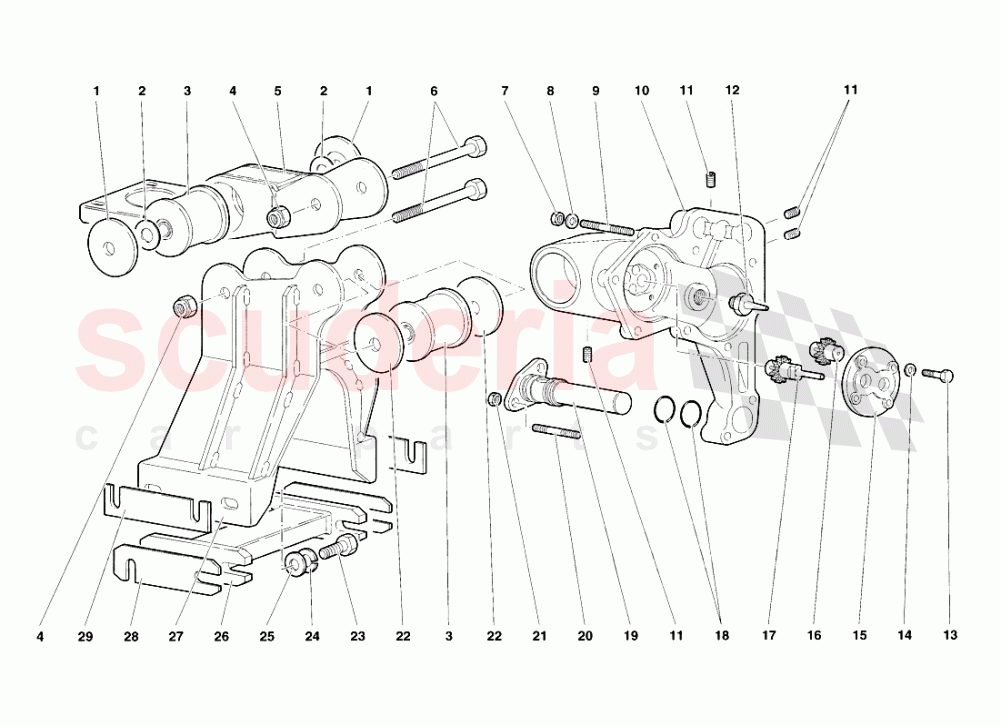 1 2 3 4 5 2 1 6 7 8 9 10 11 12 11

scuderia
car parts

4 29 28 27 26 25 24 23 22 3 22 21 20 19 11 18 17 16 15 14 13