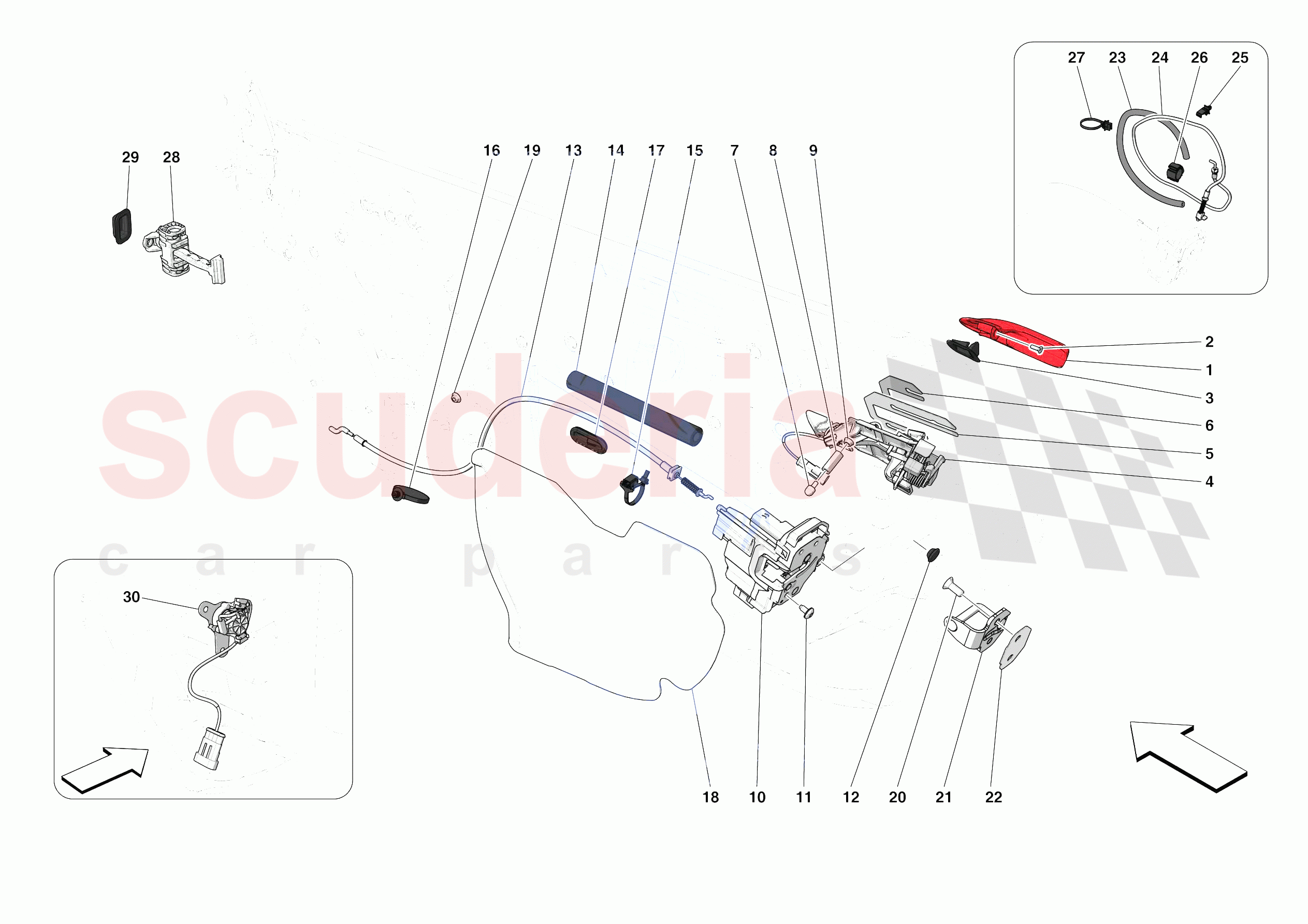 27 23 24 26 25

29 28

16 19 13 14 17 15 7 8 9

2
1
3
6
5
4

scuderia
car parts

30

18 10 11 12 20 21 22