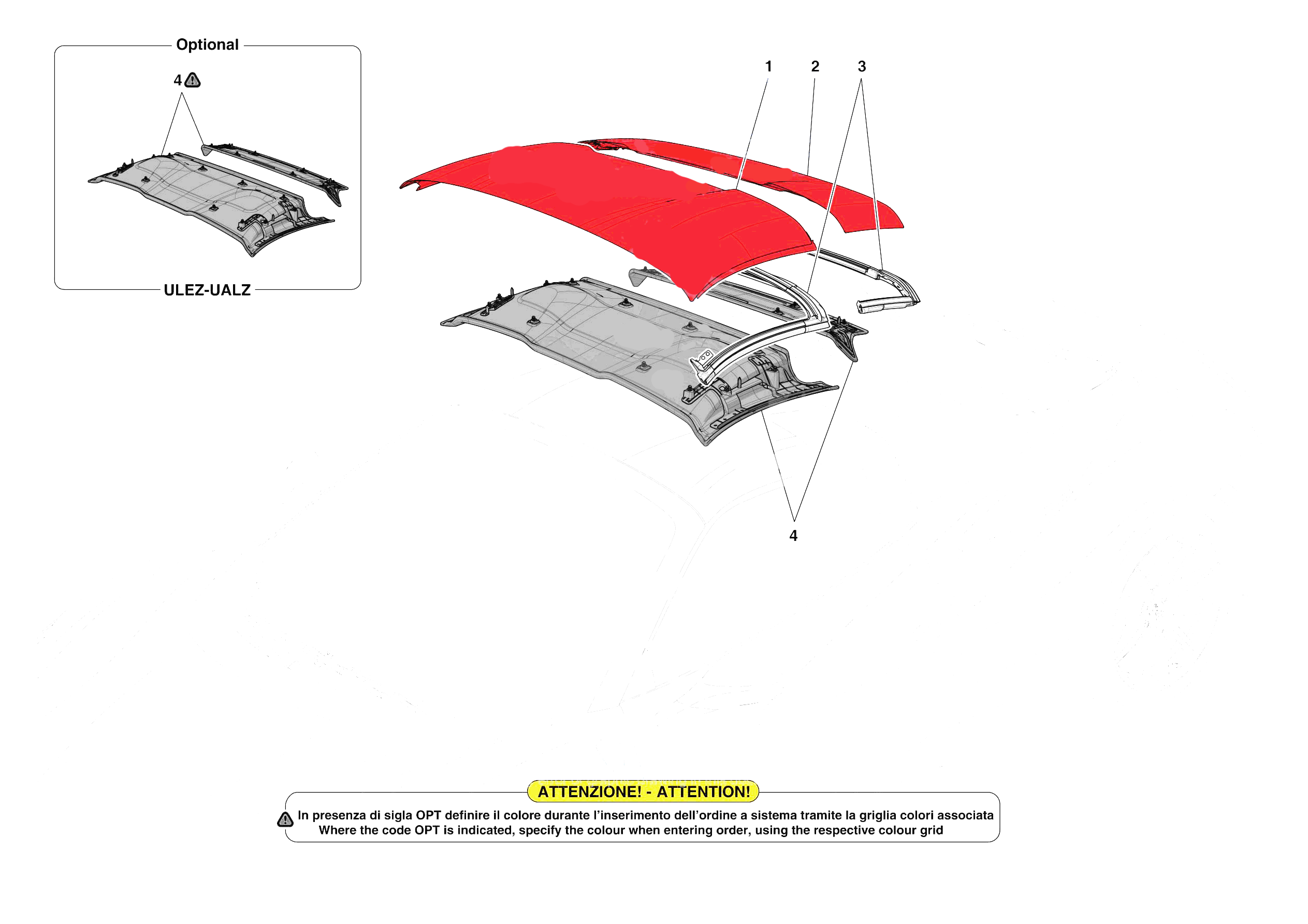 Optional

4

ULEZ-UALZ

1 2 3

4

ATTENZIONE! - ATTENTION!

In presenza di sigla OPT definire il colore durante l'inserimento dell'ordine a sistema tramite la griglia colori associata
Where the code OPT is indicated, specify the colour when entering order, using the respective colour grid