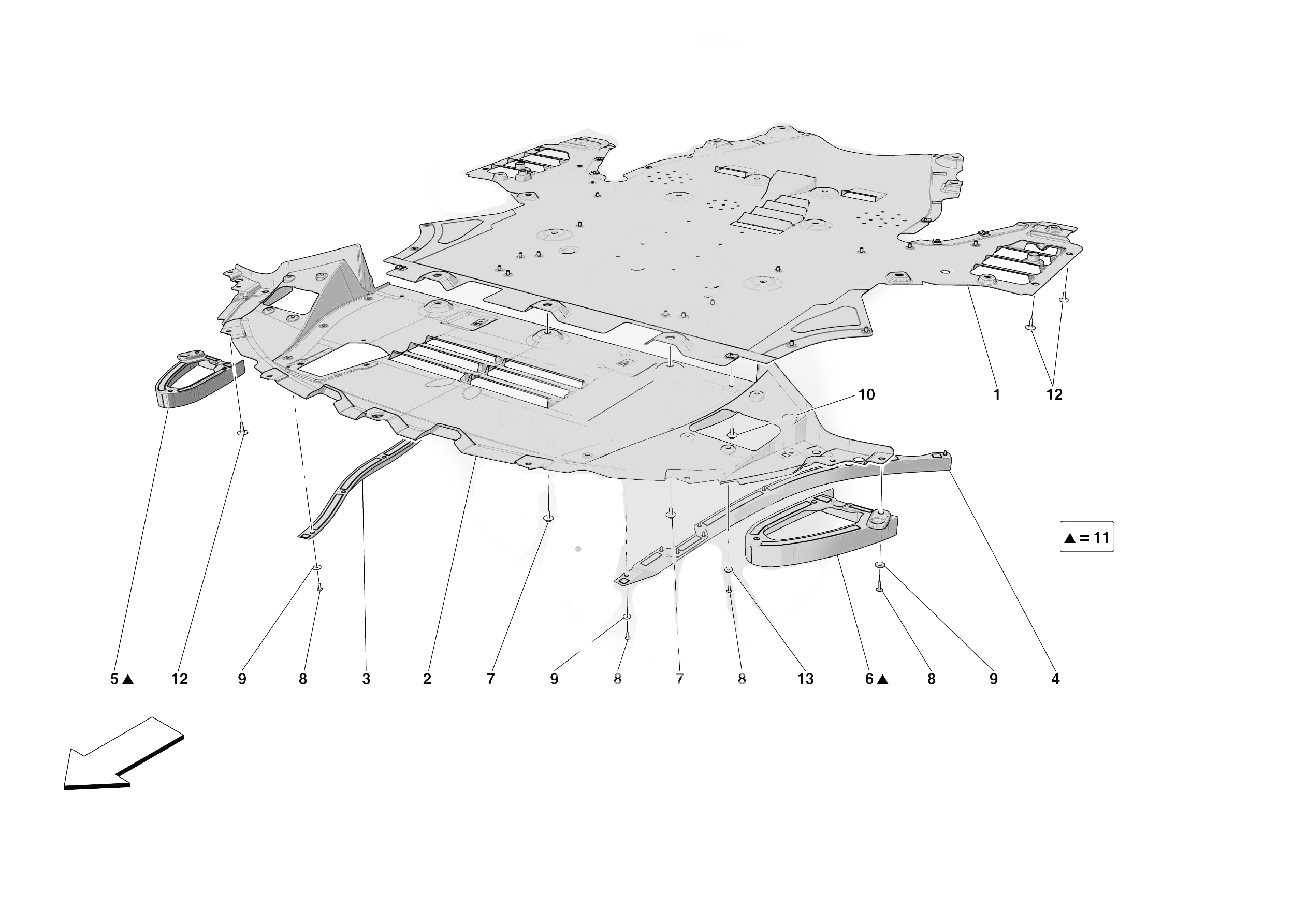 10
1
12
▲ = 11
5 ▲
12
9
8
3
2
7
9
8
7
8
13
6 ▲
8
9
4