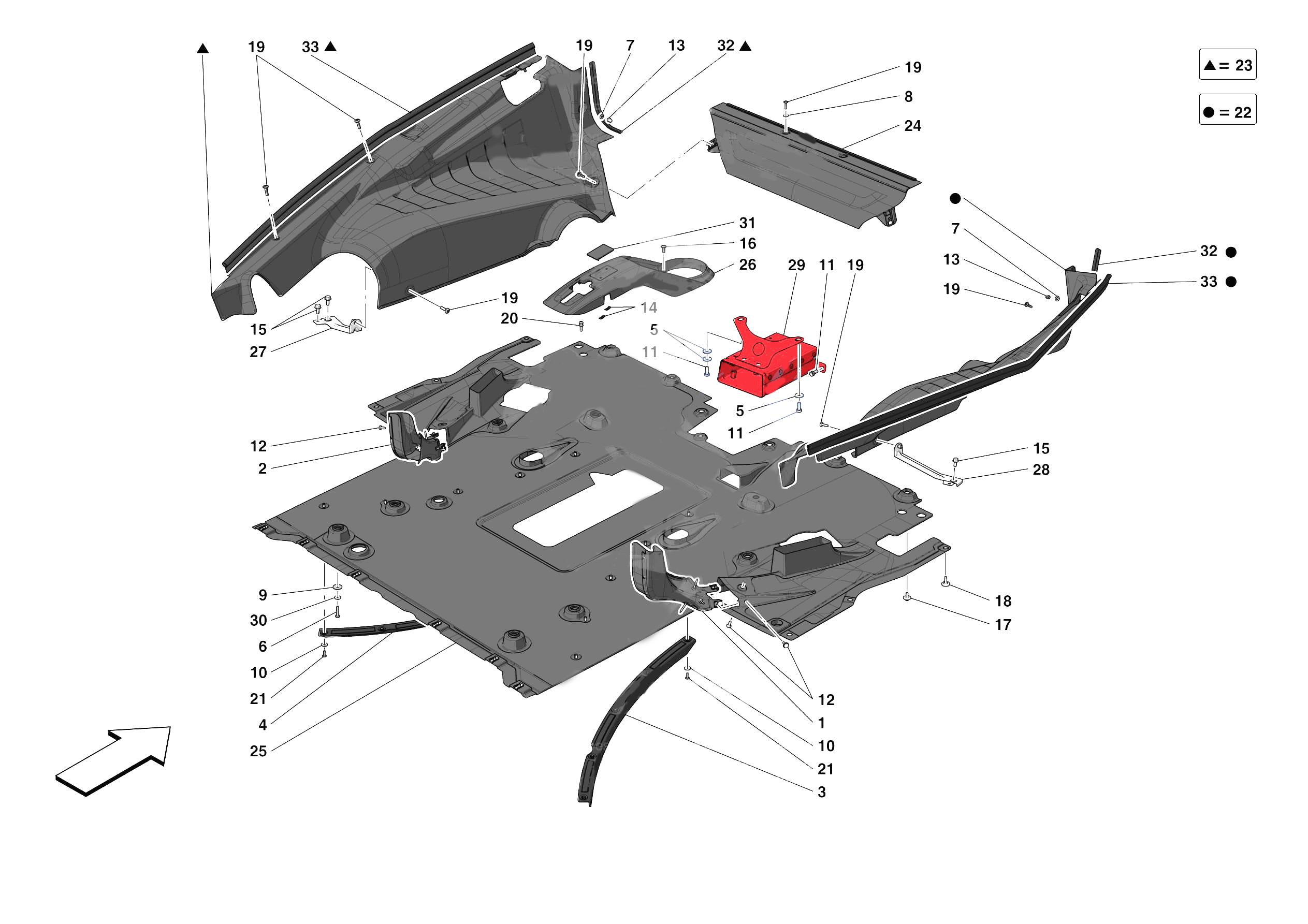 ▲ 19 33 ▲ 19 7 13 32 ▲

▲ = 23

● = 22

19
8
24

●
7
13
19

32 ●
33 ●

31
16
26

29 11 19

19
20

14
5
11

15
27

5
11

12
2

15
28

9
30
6
10
21
4
25

18
17

12
1
10
21
3