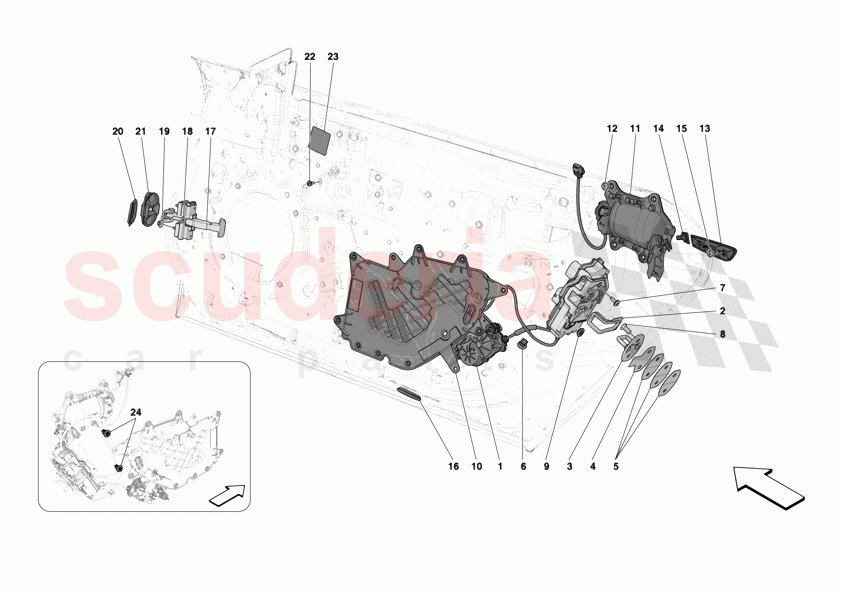 22 23
20 21 19 18 17
12 11 14 15 13
scuderia
car parts
7
2
8
24
16 10 1 6 9 3 4 5