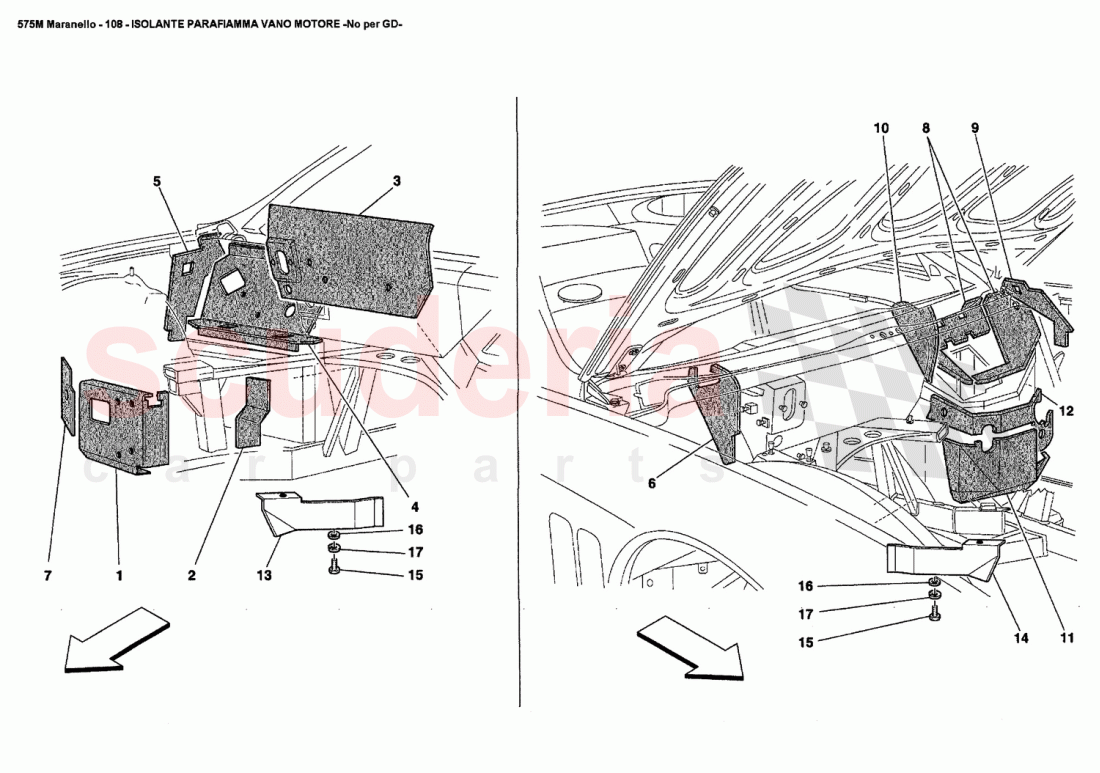 575M Maranello - 108 - ISOLANTE PARAFIAMMA VANO MOTORE -No per GD-

5
3
4
7
1
2
13
16
17
15

scuderia
car parts

10
8
9
12
6
16
17
15
14
11