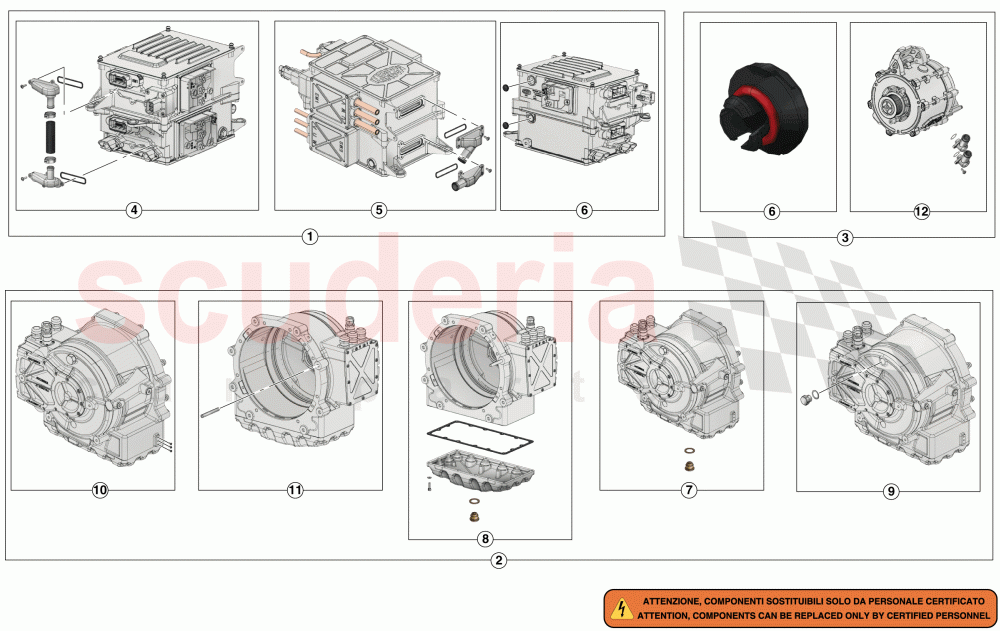 4
5
6
1
6
12
3
scuderia
10
11
8
7
9
2
ATTENZIONE, COMPONENTI SOSTITUIBILI SOLO DA PERSONALE CERTIFICATO
ATTENTION, COMPONENTS CAN BE REPLACED ONLY BY CERTIFIED PERSONNEL