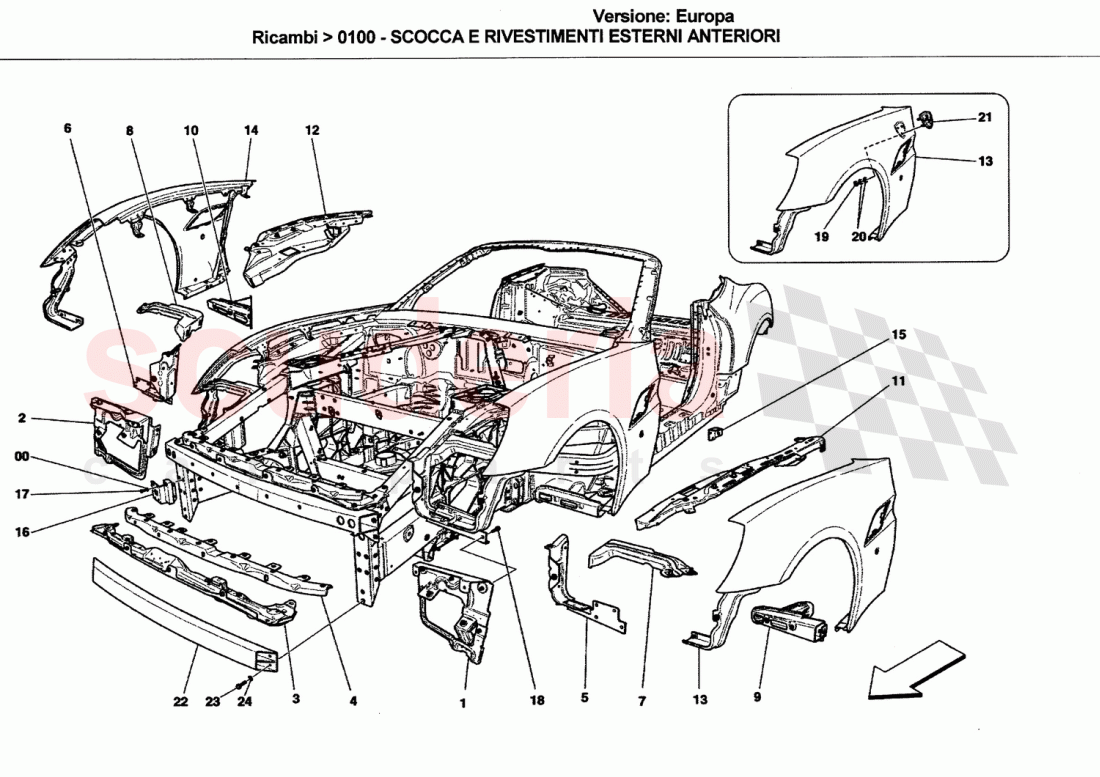 Versione: Europa
Ricambi > 0100 - SCOCCA E RIVESTIMENTI ESTERNI ANTERIORI

6
8
10
14
12
21
13
19
20
15
11
2
00
17
16
22
23
24
3
4
1
18
5
7
13
9