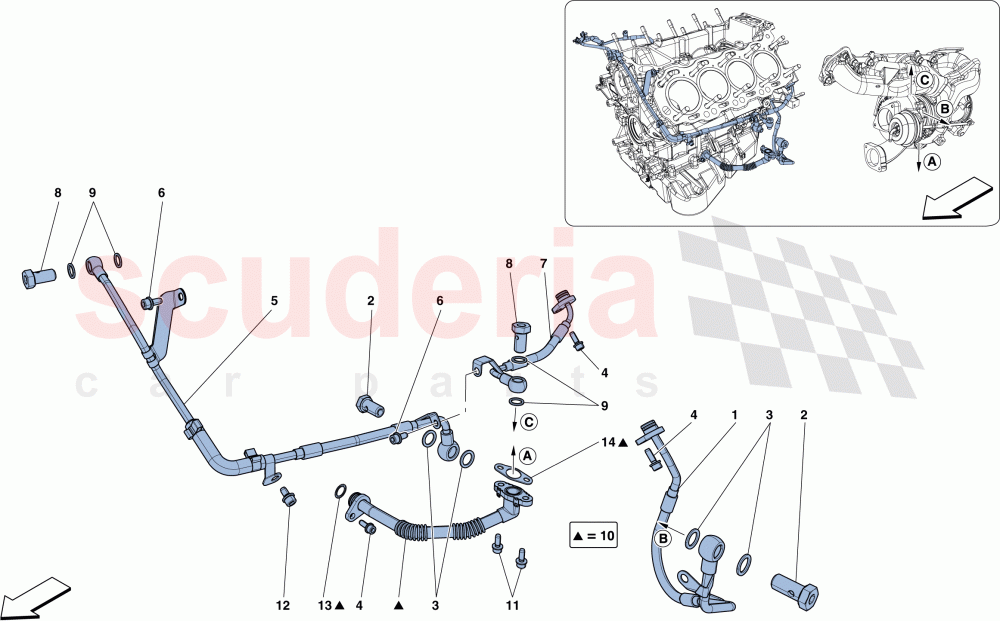 C
B
A
scuderia
car parts
8
9
6
5
2
6
8
7
4
9
C
A
14 ▲
4
1
3
2
B
▲ = 10
12
13 ▲
4
▲
3
11