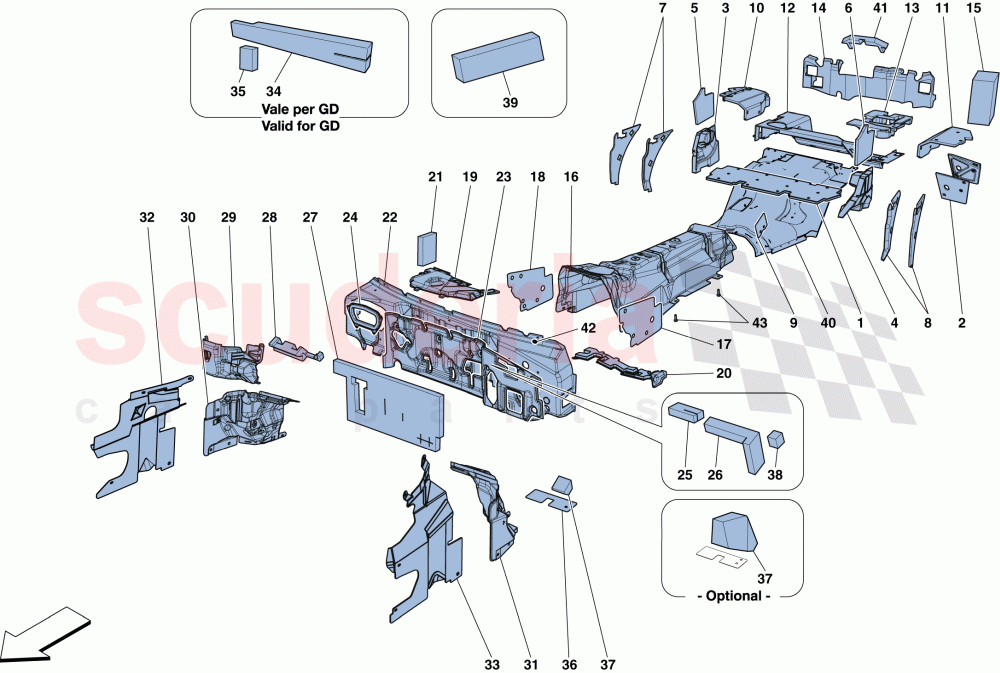 35 34
Vale per GD
Valid for GD

39

7 5 3 10 12 14 6 41 13 11 15

21 19 23 18 16

32 30 29 28 27 24 22

42

43

9 40 1 4 8 2

17

20

25 26 38

37
- Optional -

33 31 36 37

scuderia
car parts