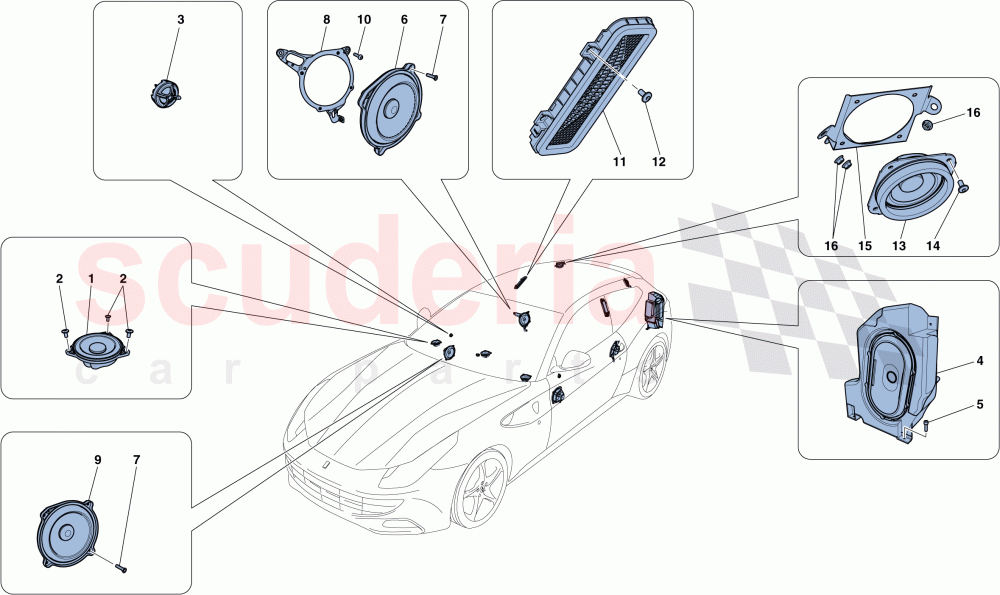 3

8 10 6 7

11 12

16

16 15 13 14

2 1 2

4

5

9 7

scuderia
car parts