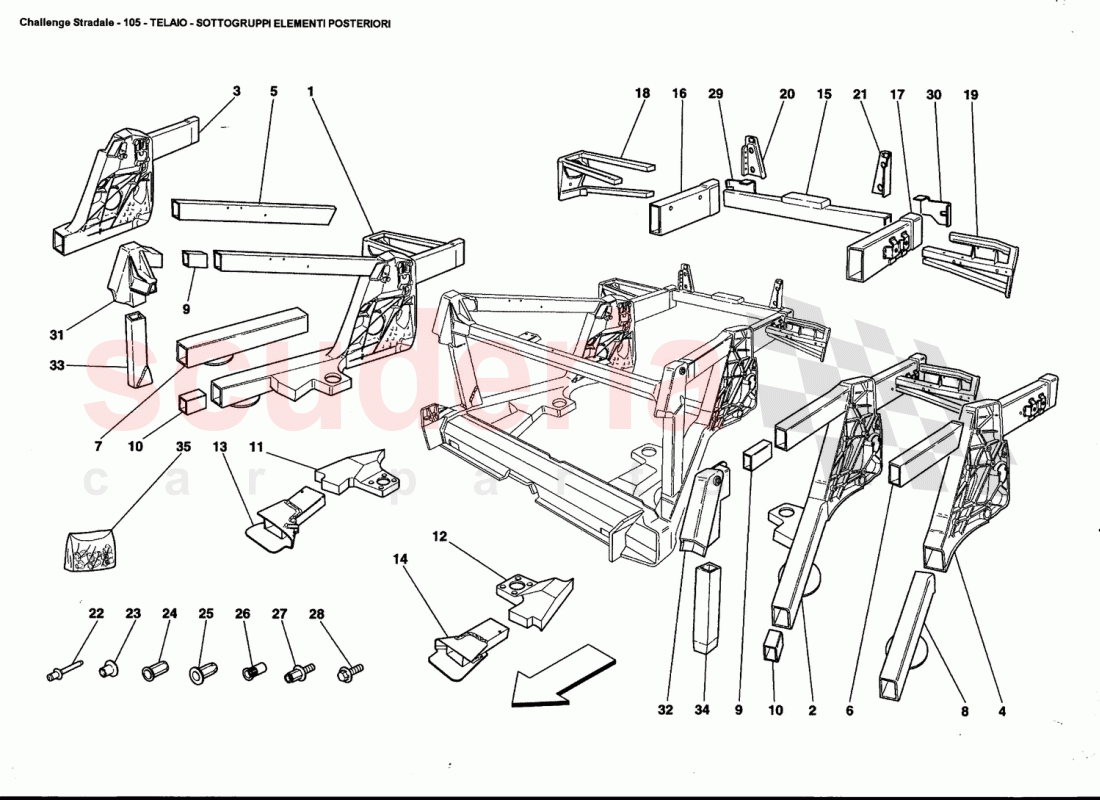 Challenge Stradale - 105 - TELAIO - SOTTOGRUPPI ELEMENTI POSTERIORI

3 5 1 18 16 29 20 15 21 17 30 19

9

31

33

7 10 35 13 11

12

14

22 23 24 25 26 27 28

32 34 9 10 2 6 8 4

scuderia
car parts