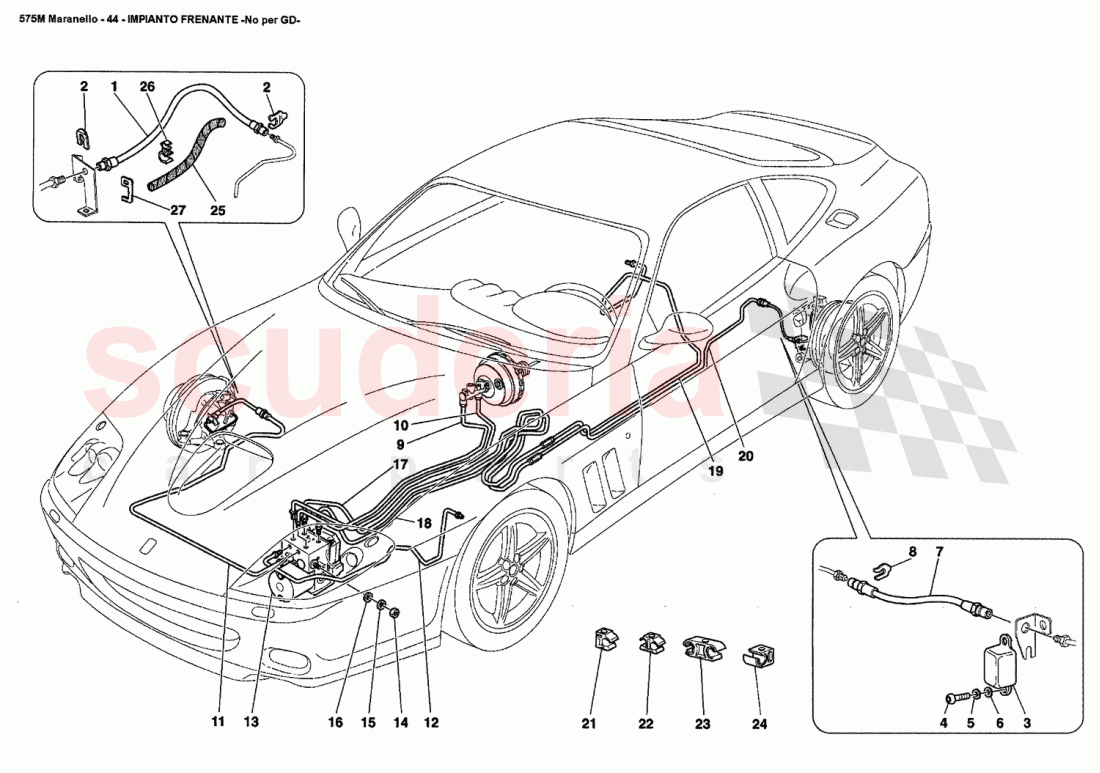 575M Maranello - 44 - IMPIANTO FRENANTE -No per GD-

2
1
26
2
27
25

scuderia

10
9
17
18
19
20

8
7

11
13
16
15
14
12

21
22
23
24

4
5
6
3