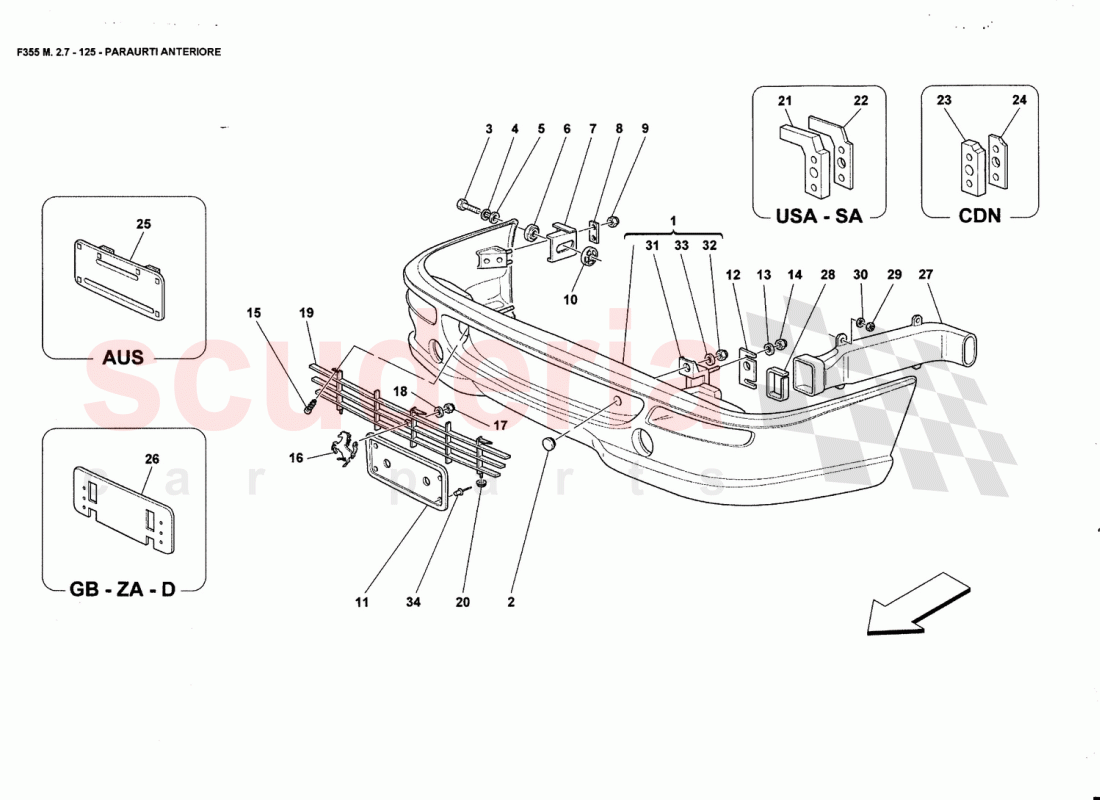 F355 M. 2.7 - 125 - PARAURTI ANTERIORE

21 22
USA - SA

23 24
CDN

25
AUS

26
GB - ZA - D

3 4 5 6 7 8 9
10
1
31 33 32
12 13 14 28 30 29 27
15 19
18
17
16
11 34 20 2

scuderia
car parts