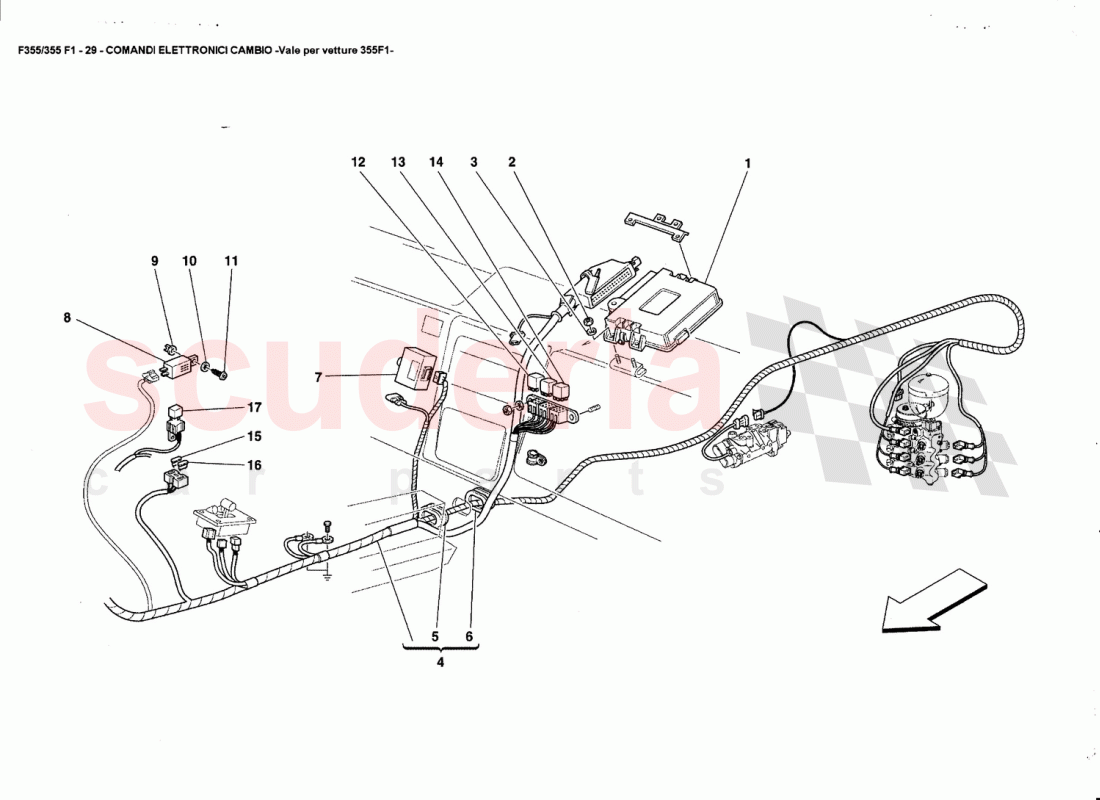 F355/355 F1 - 29 - COMANDI ELETTRONICI CAMBIO -Vale per vetture 355F1-

12 13 14 3 2 1

9 10 11

8

7

17

15

16

5 6

4

scuderia
car parts