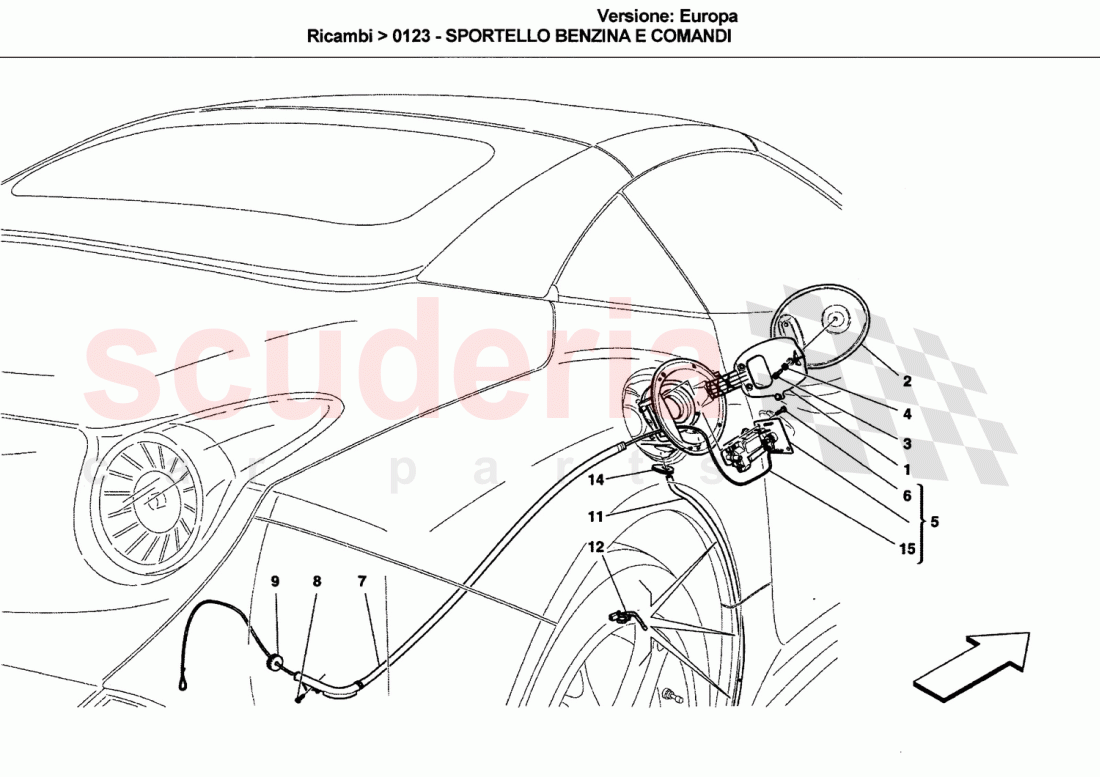 Versione: Europa
Ricambi > 0123 - SPORTELLO BENZINA E COMANDI

scuderia
car parts

2
4
3
1
6
5
15
14
11
12
9
8
7