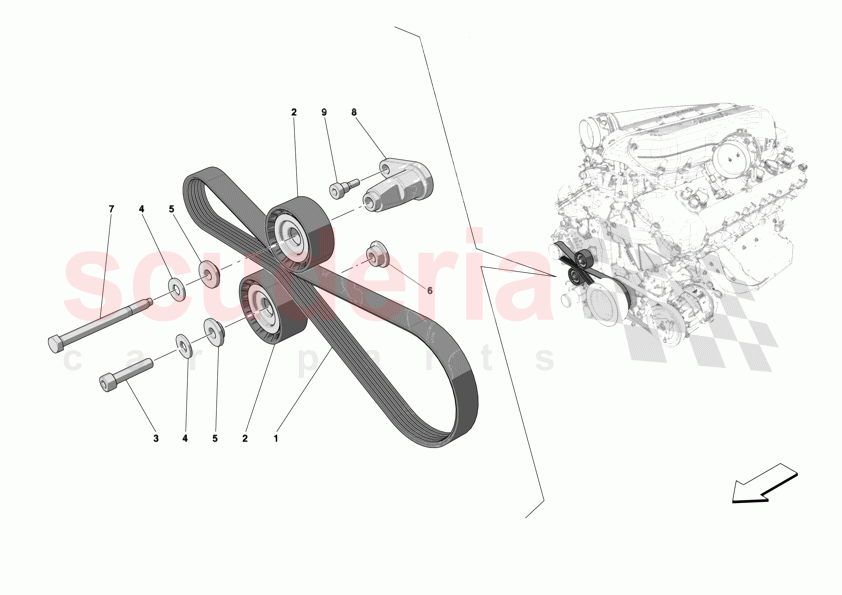 2
9
8
7
4
5
6
3
4
5
2
1
scuderia
car parts