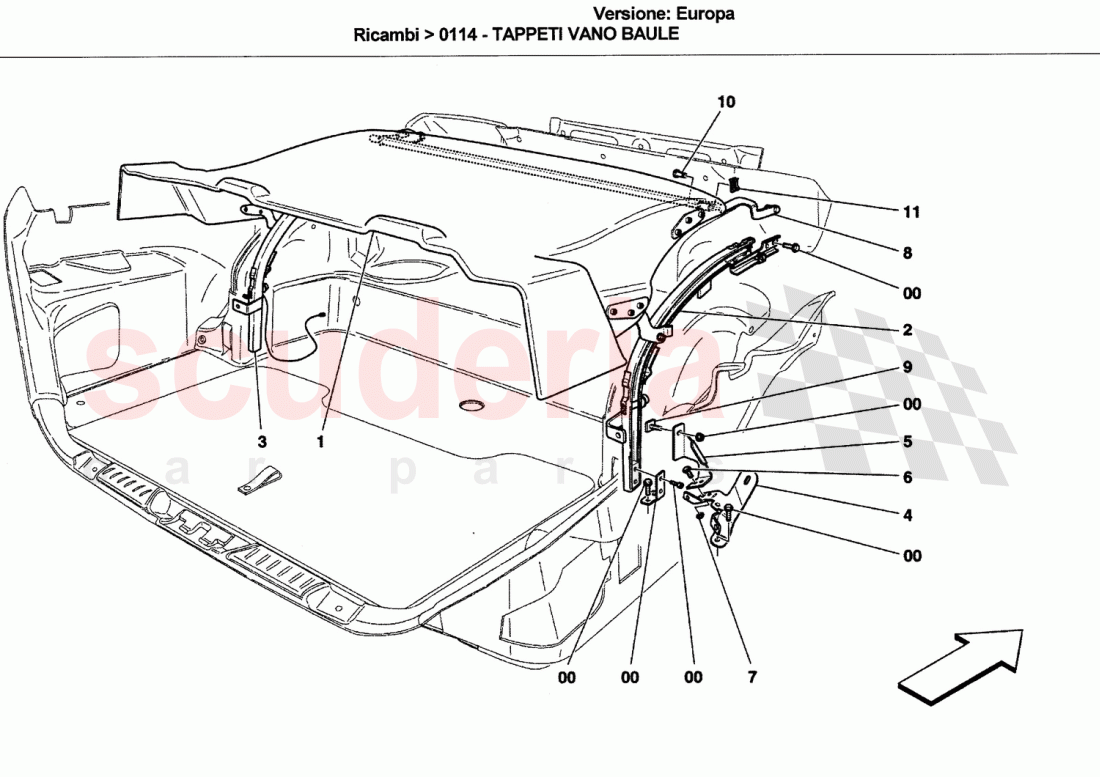 Versione: Europa
Ricambi > 0114 - TAPPETI VANO BAULE

10
11
8
00
2
9
00
5
6
4
00
3
1
00
00
00
7

scuderia
car parts