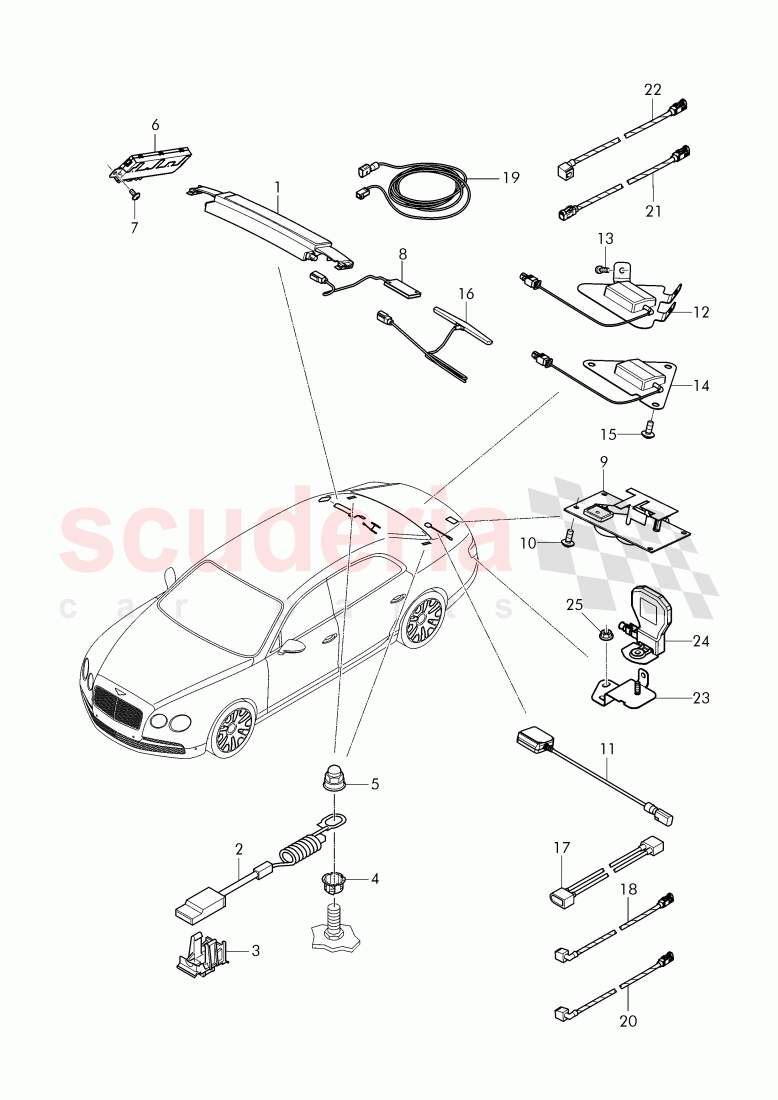 6
7
1
19
22
21
13
12
8
16
14
15
9
10
scuderia
car parts
25
24
23
11
5
2
4
3
17
18
20