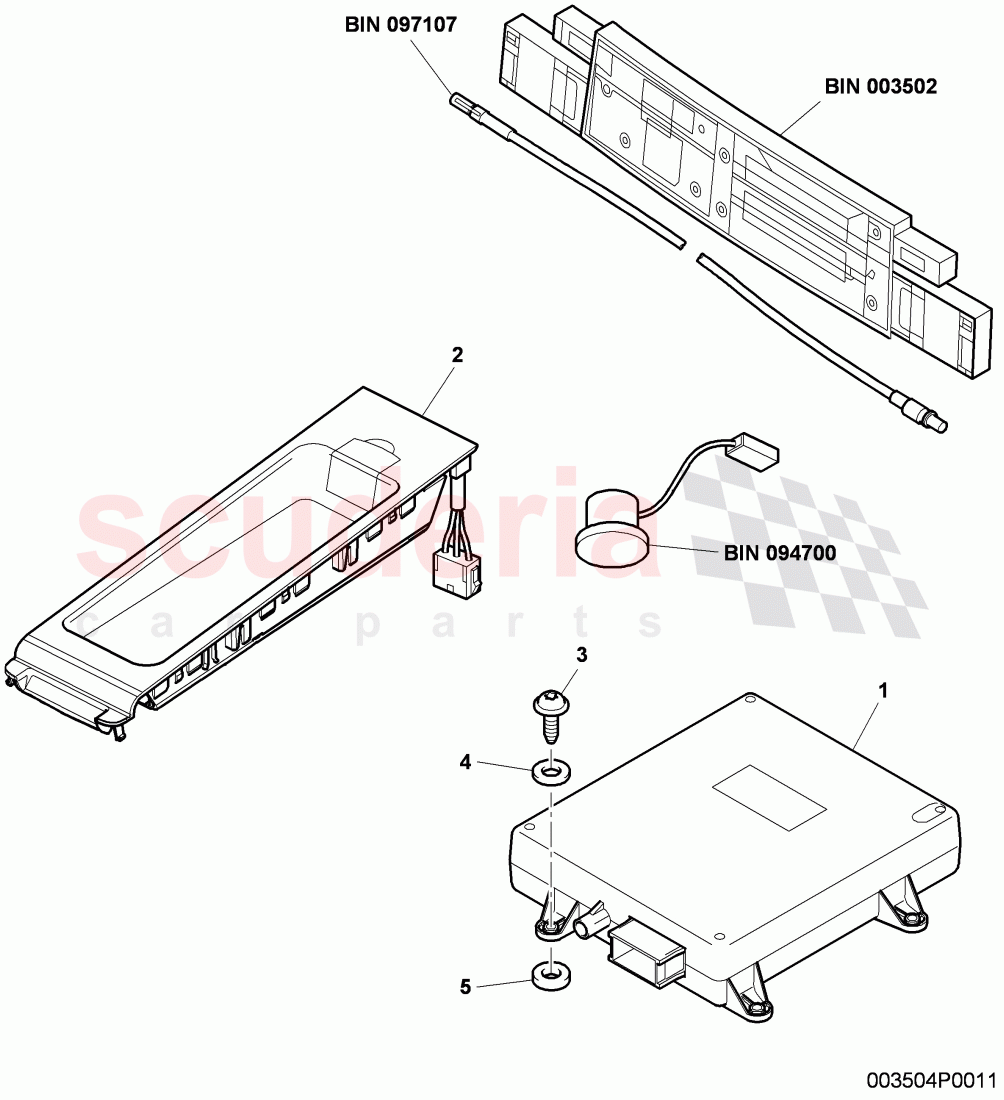 BIN 097107

BIN 003502

2

scuderia
car parts

BIN 094700

3

1

4

5

003504P0011