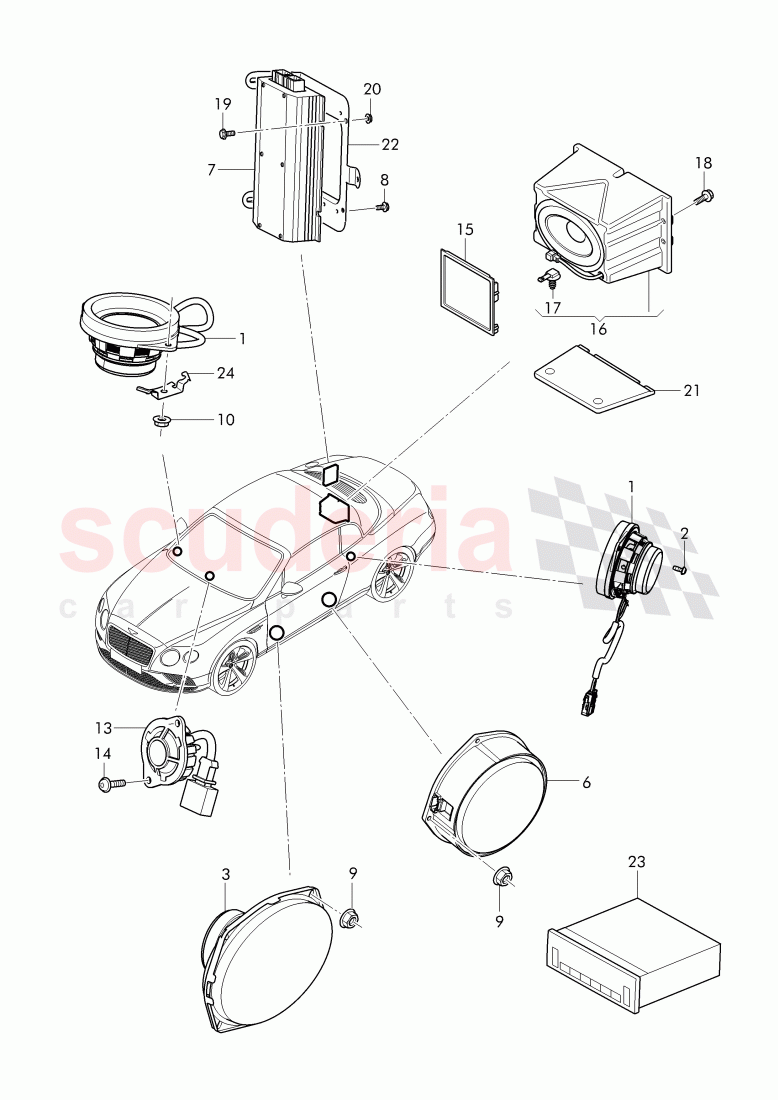 19
20
22
7
8
18
15
17
16
1
24
10
21
scuderia
car parts
1
2
13
14
6
3
9
9
23