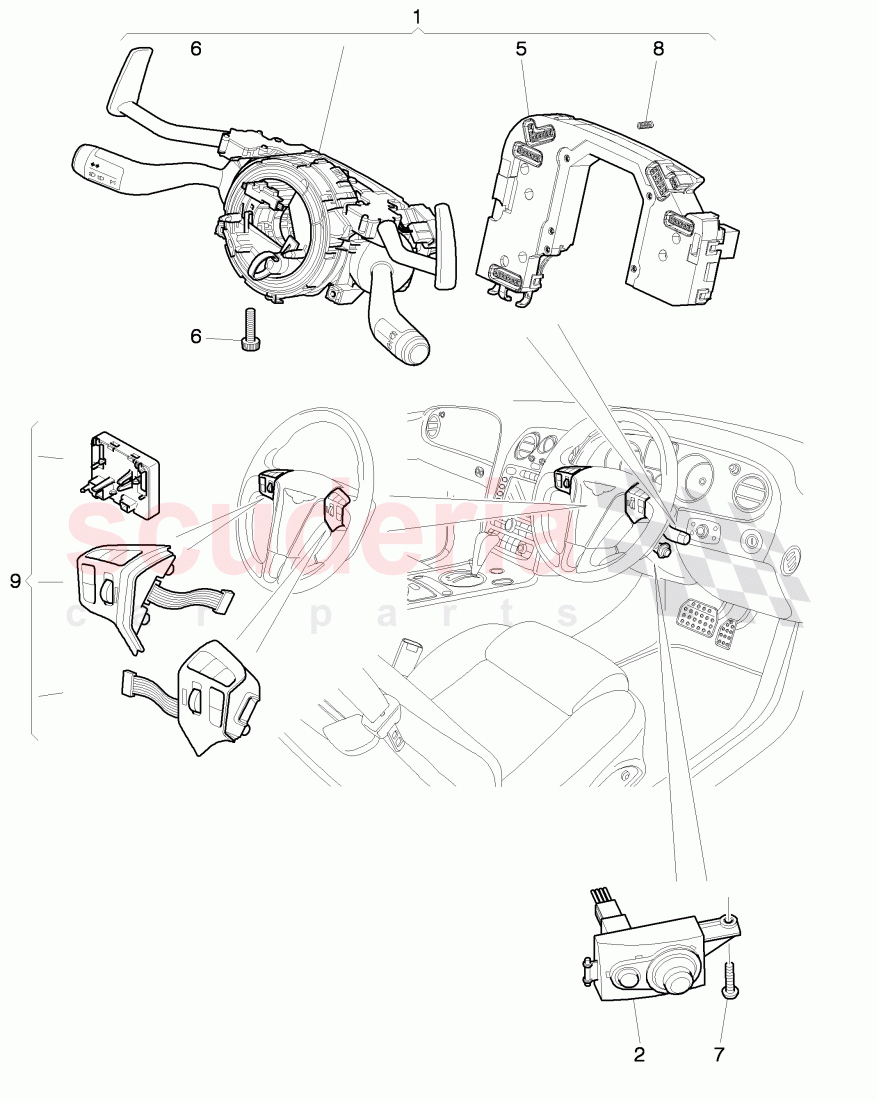 1
6
5
8
6
9
scuderia
car parts
2
7