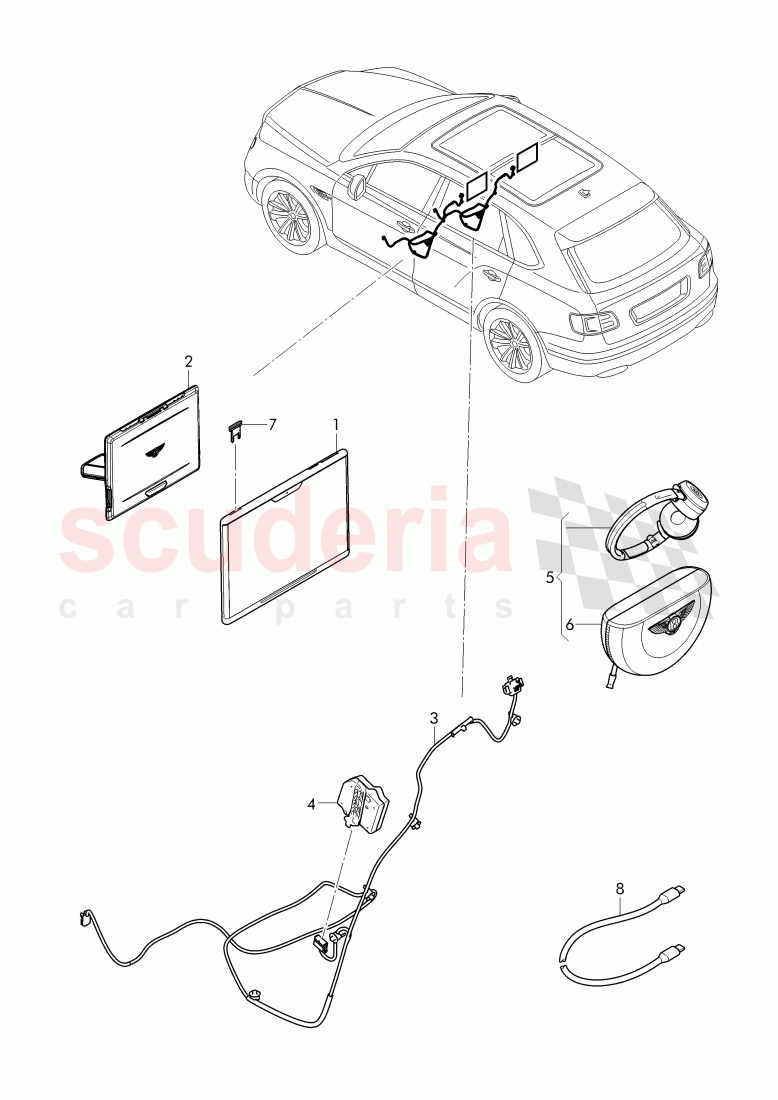 2
7
1
scuderia
car parts
5
6
3
4
8