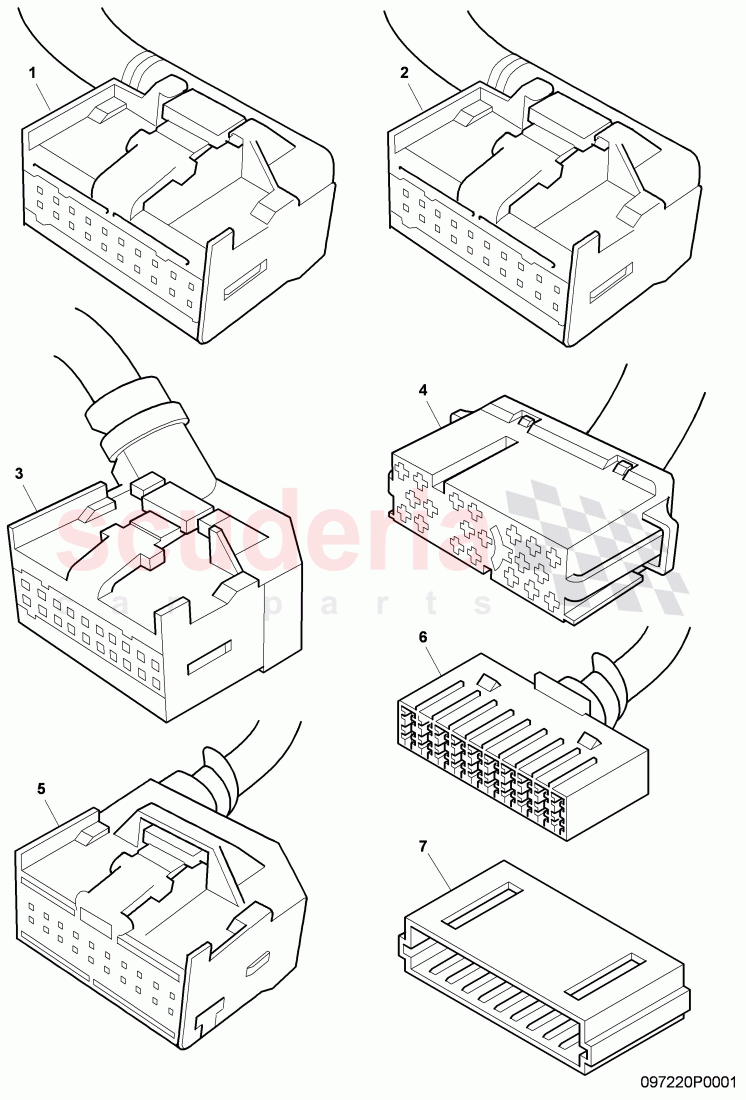 1
2
3
4
scuderia
car parts
6
5
7
097220P0001