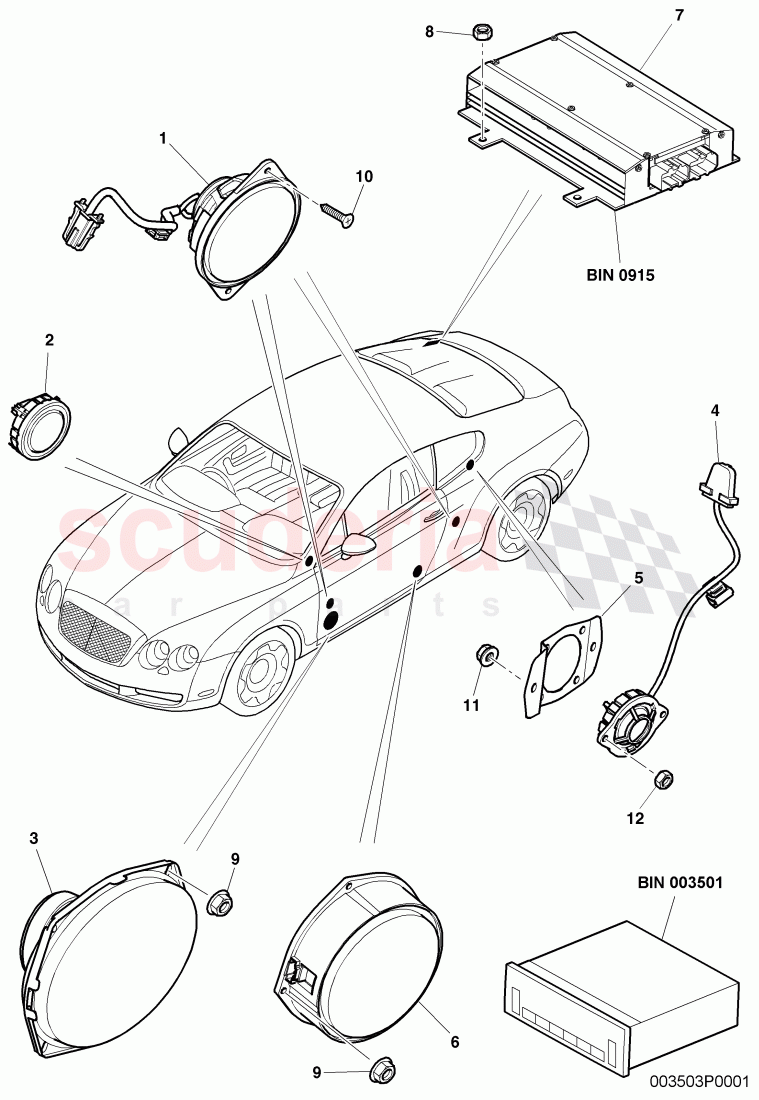 8
7
1
10
BIN 0915
2
4
scuderia
car parts
5
11
12
3
9
BIN 003501
6
9
003503P0001