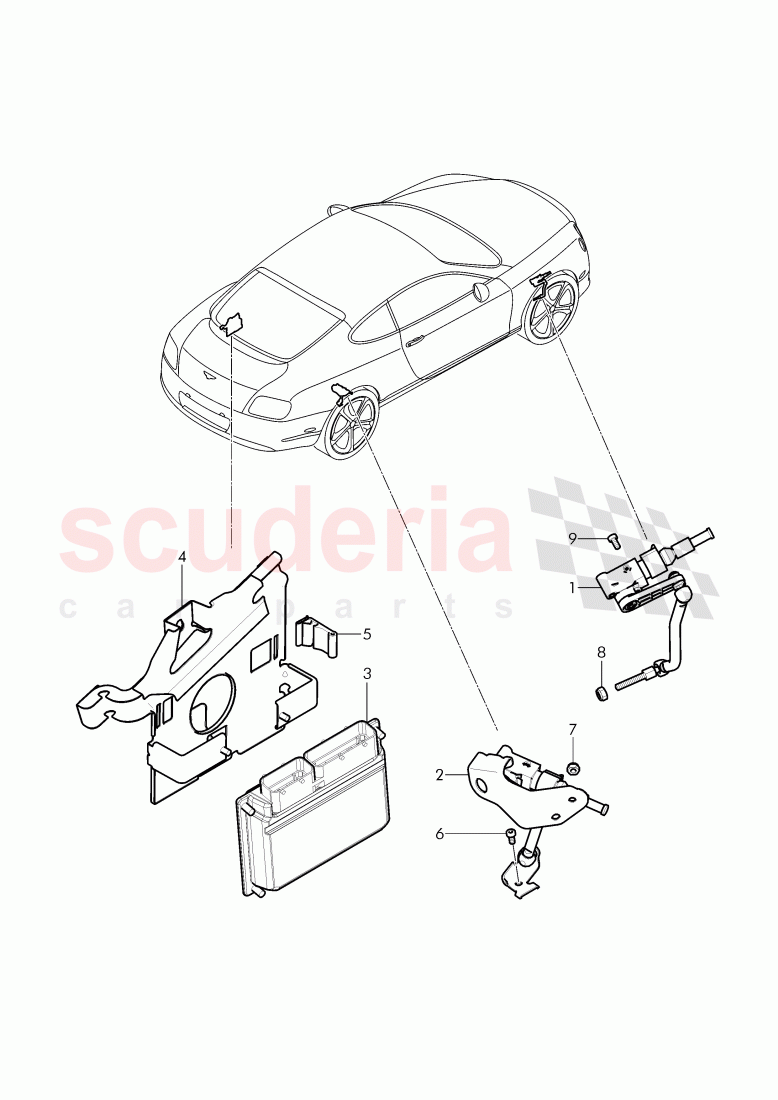 scuderia
car parts

9
1
8
4
5
3
7
2
6