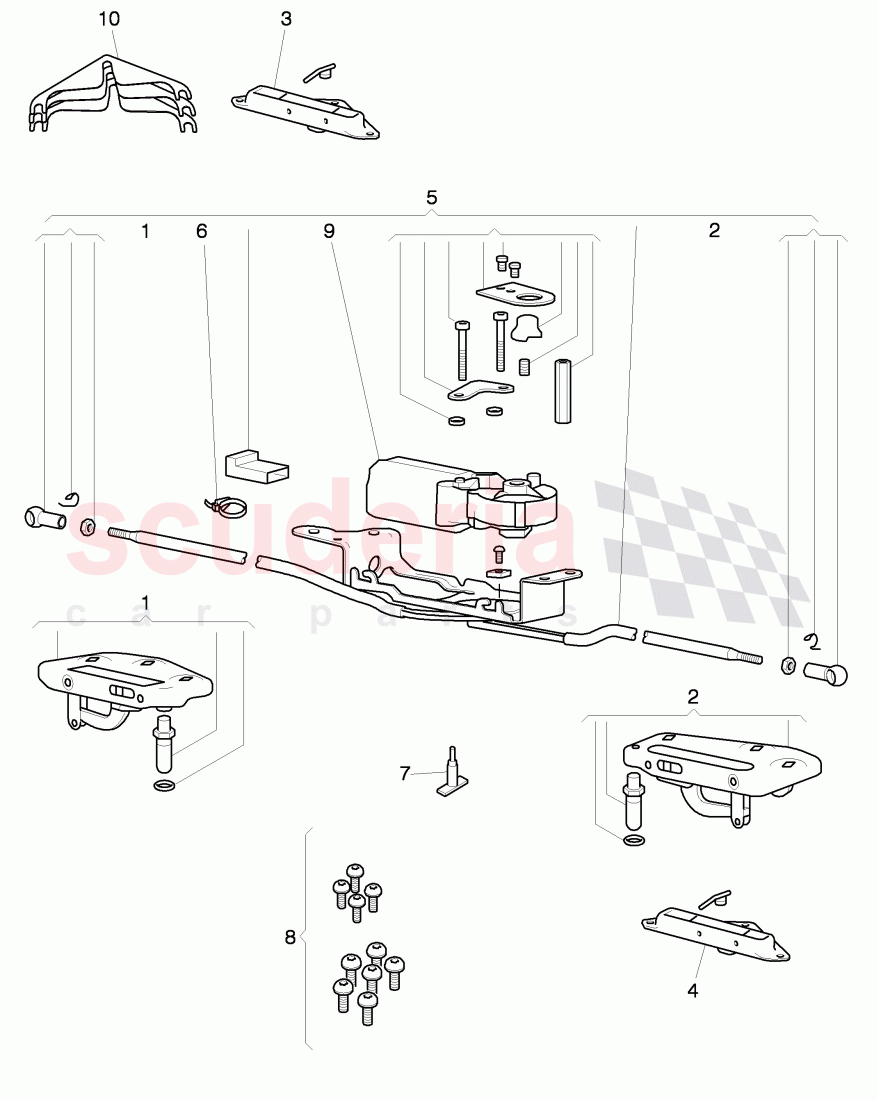 10
3
5
1
6
9
2
scuderia
car parts
1
2
7
8
4