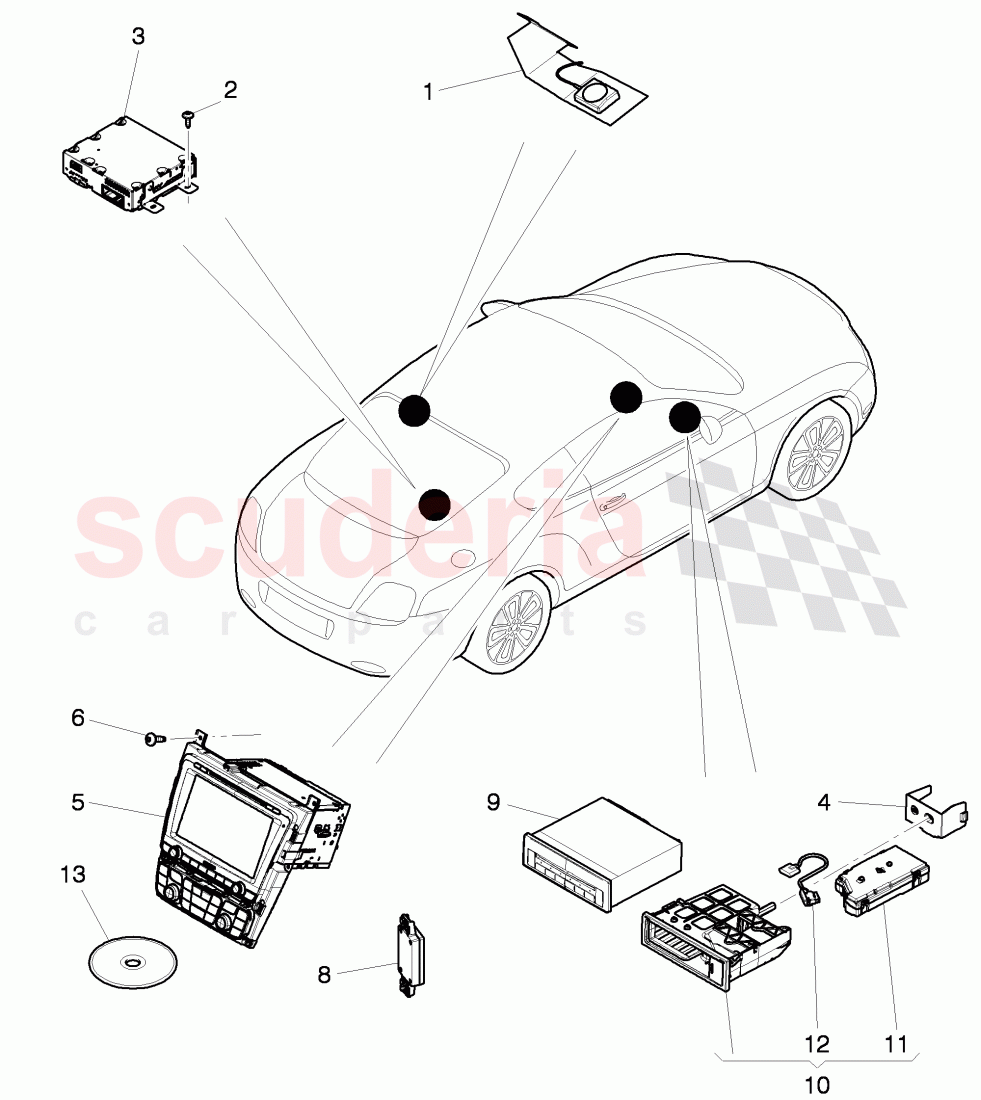 3
2
1
scuderia
car parts
6
5
13
8
9
4
12
11
10