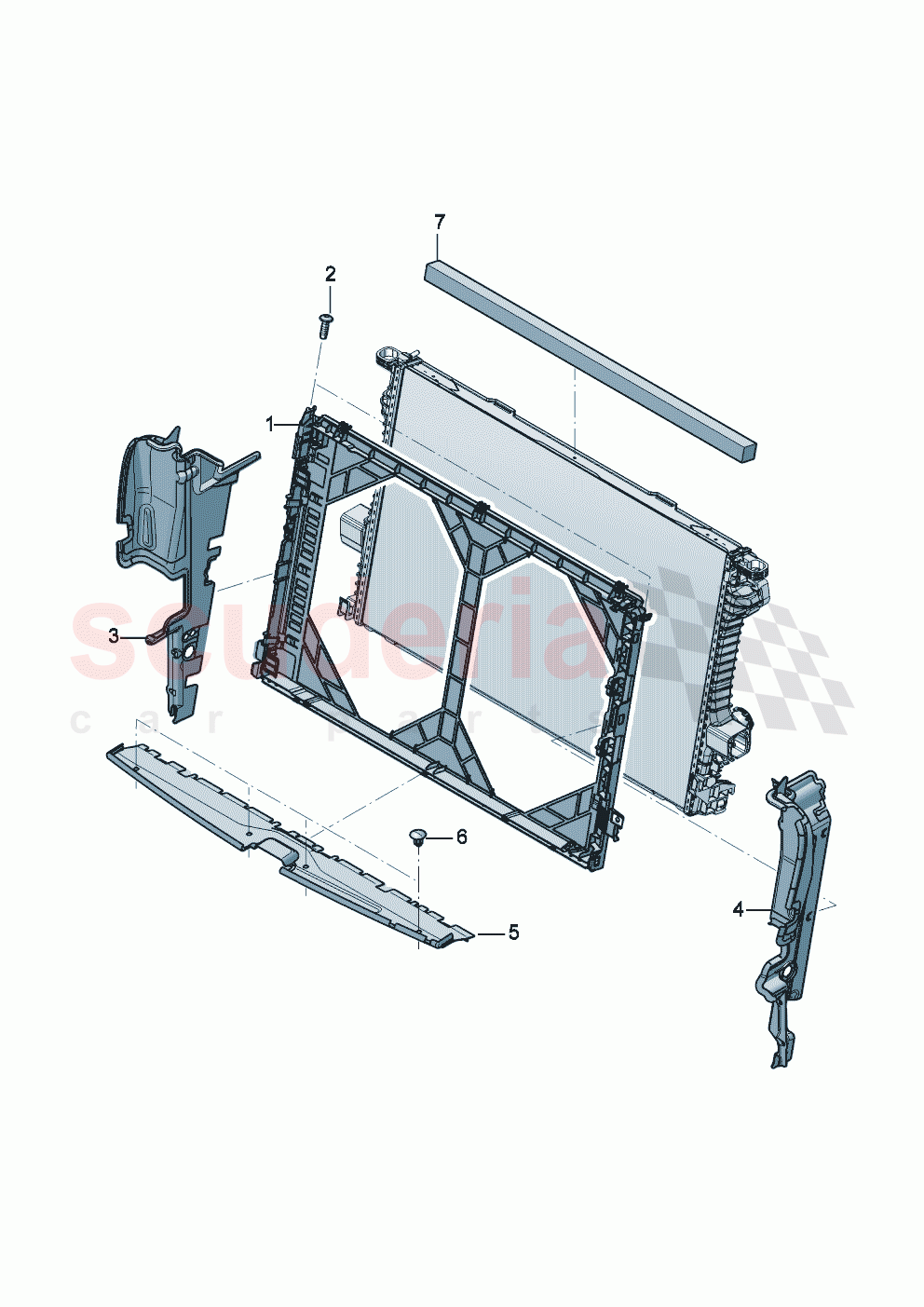 7
2
1
3
scuderia
car parts
6
5
4