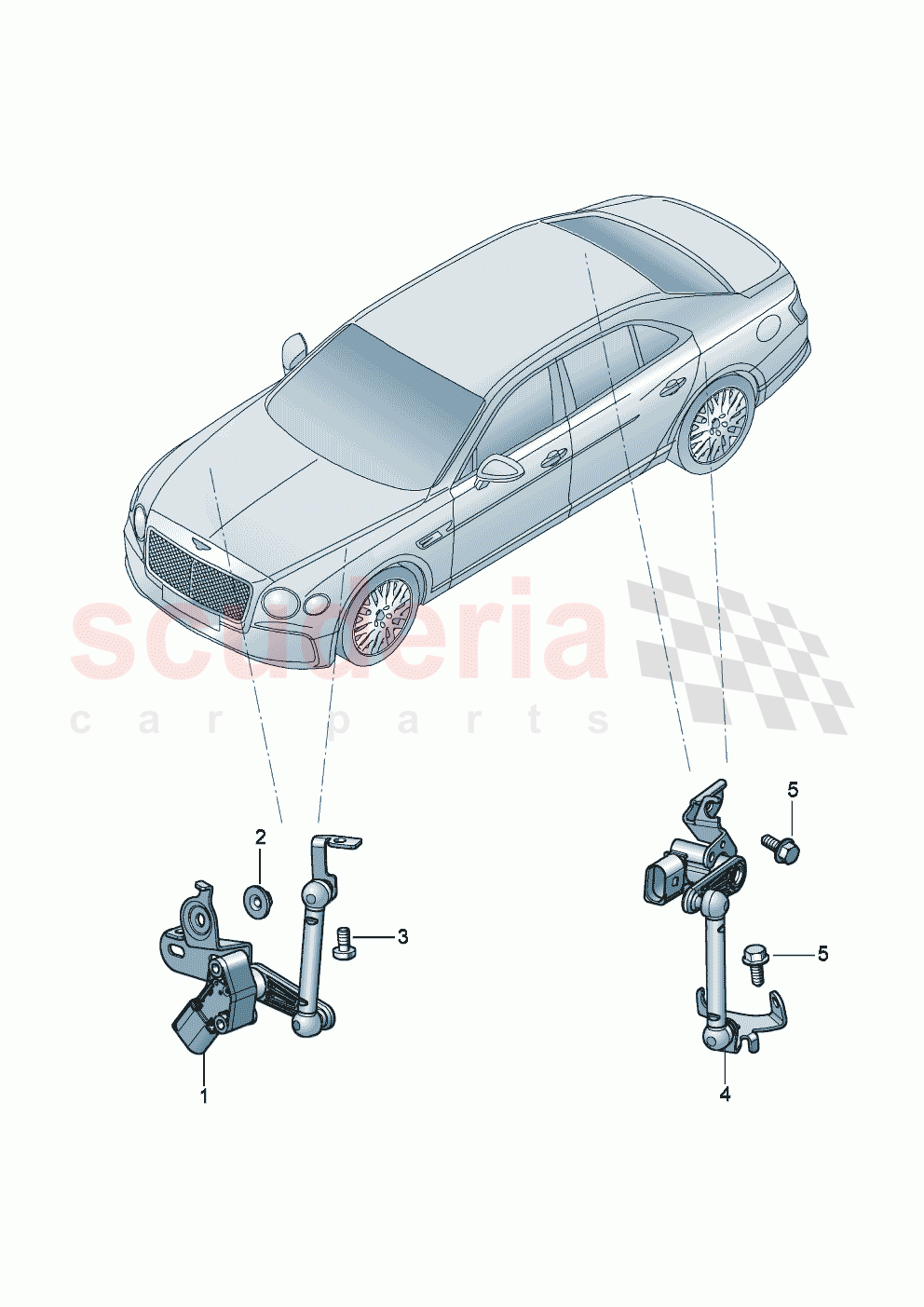 scuderia
car parts

2
3
1
5
5
4