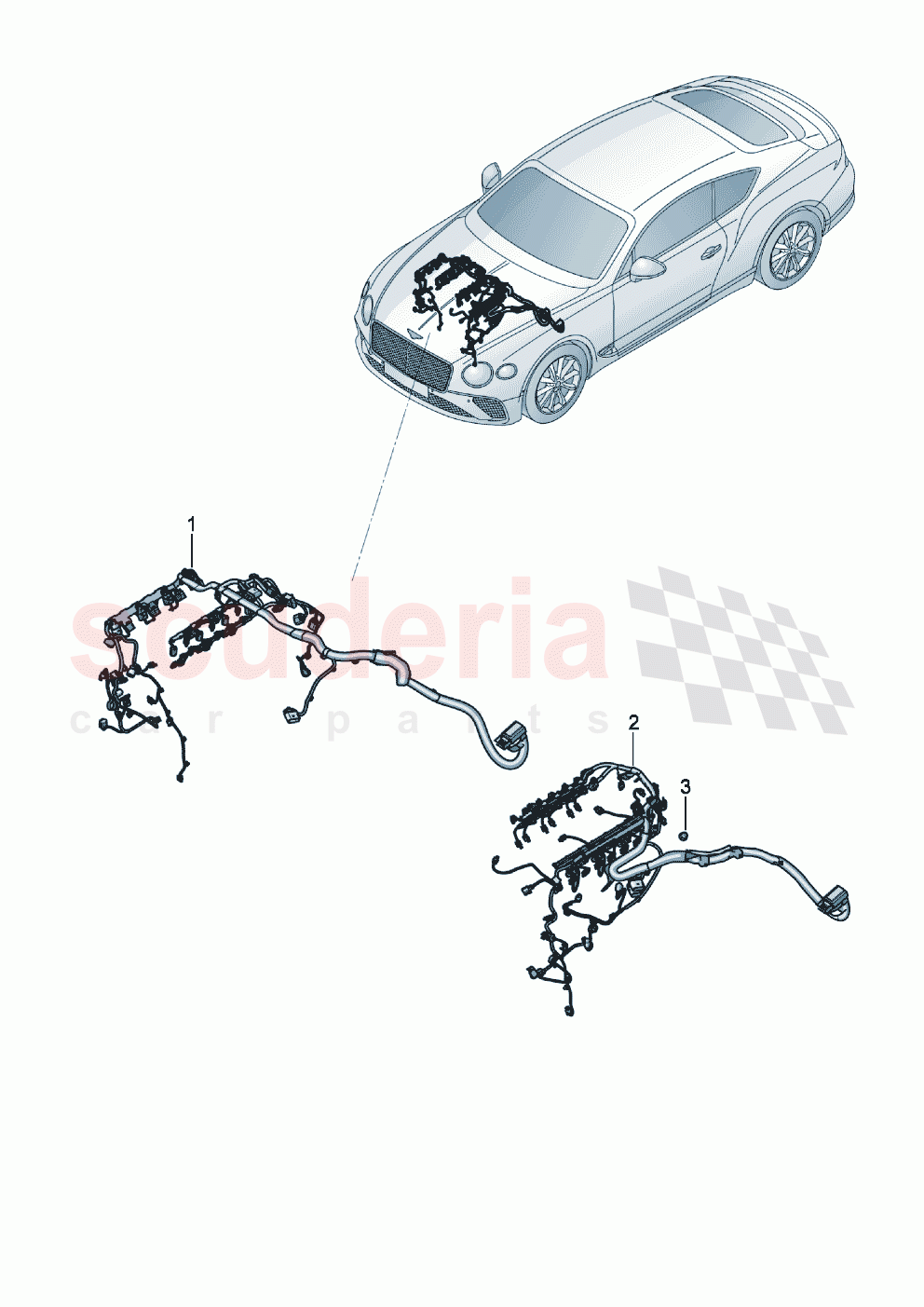 1

scuderia
car parts

2

3