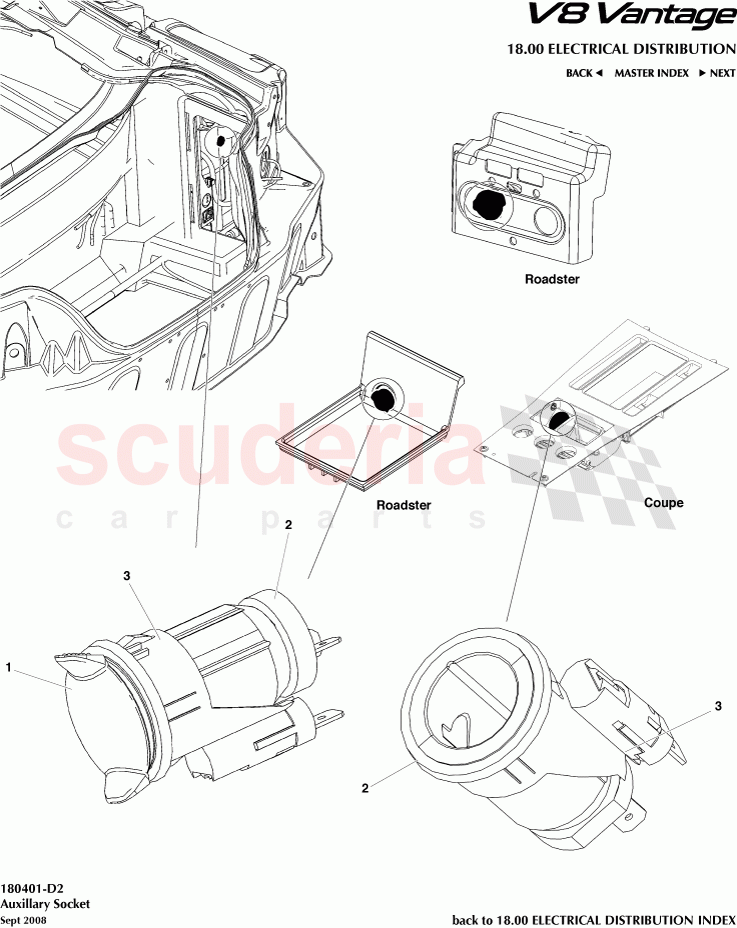 V8 Vantage

18.00 ELECTRICAL DISTRIBUTION

BACK ◄ MASTER INDEX ► NEXT

Roadster

scuderia
car parts

Roadster

Coupe

2

3

1

3

2

180401-D2
Auxillary Socket
Sept 2008

back to 18.00 ELECTRICAL DISTRIBUTION INDEX