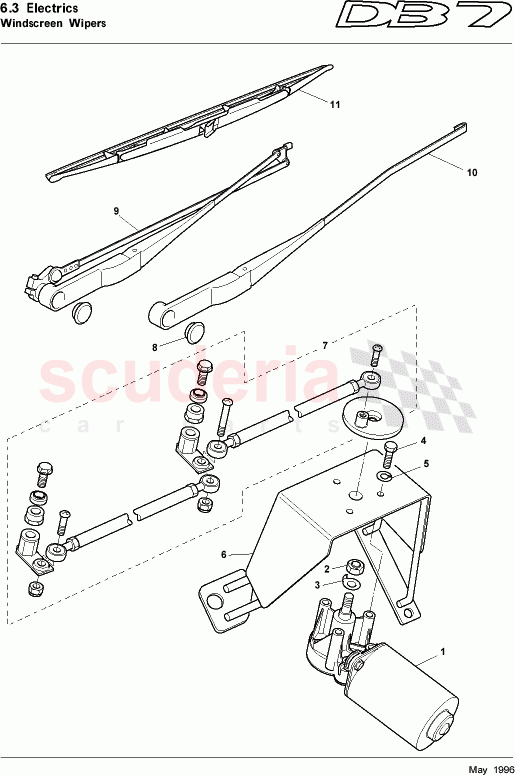 6.3 Electrics
Windscreen Wipers

DB7

11
10
9
8
7
scuderia
car parts
4
5
6
2
3
1

May 1996