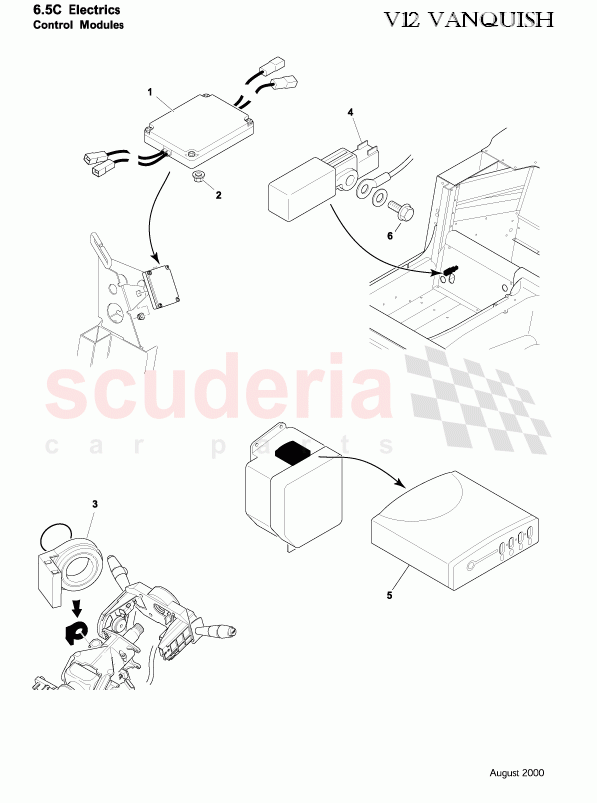 6.5C Electrics
Control Modules

V12 VANQUISH

1

2

4

6

scuderia
car parts

3

5

August 2000