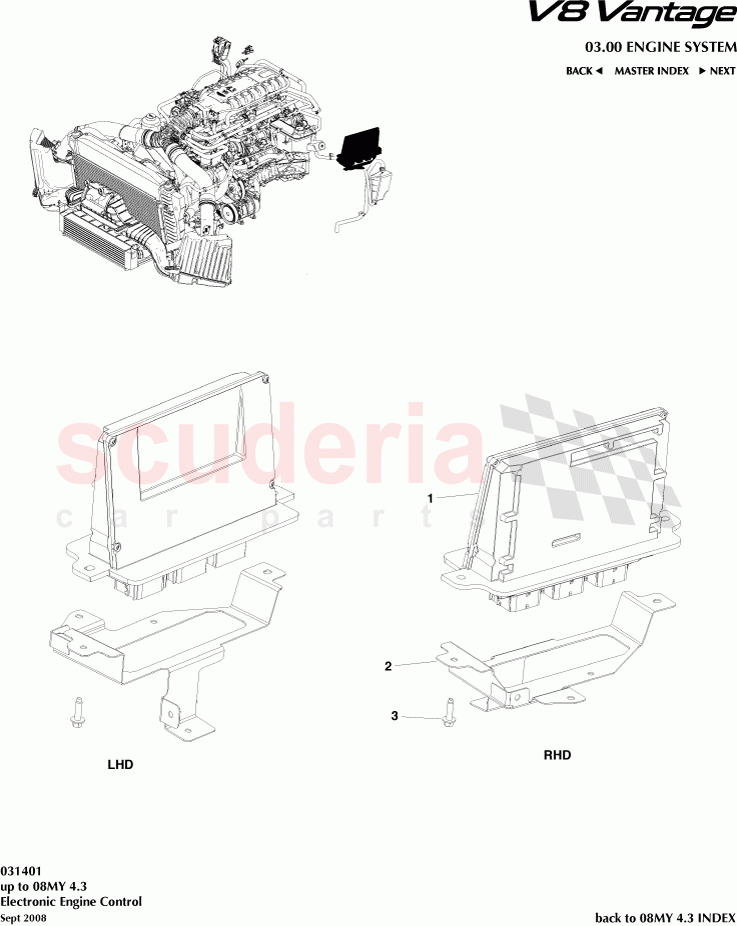 V8 Vantage

03.00 ENGINE SYSTEM

BACK ◄ MASTER INDEX ► NEXT

scuderia
car parts

1

2

3

LHD

RHD

031401
up to 08MY 4.3
Electronic Engine Control
Sept 2008

back to 08MY 4.3 INDEX