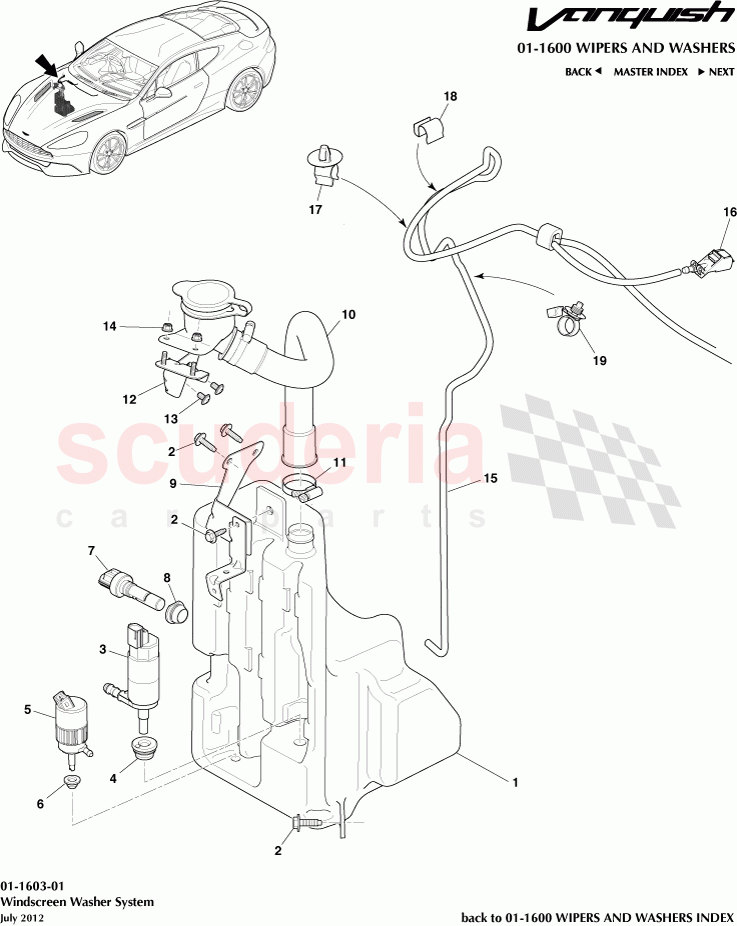 Vanquish
01-1600 WIPERS AND WASHERS
BACK ◄ MASTER INDEX ► NEXT

18
17
16
19
10
14
12
13
2
9
11
15
2
7
8
3
5
4
6
1
2

scuderia
car parts

01-1603-01
Windscreen Washer System
July 2012

back to 01-1600 WIPERS AND WASHERS INDEX